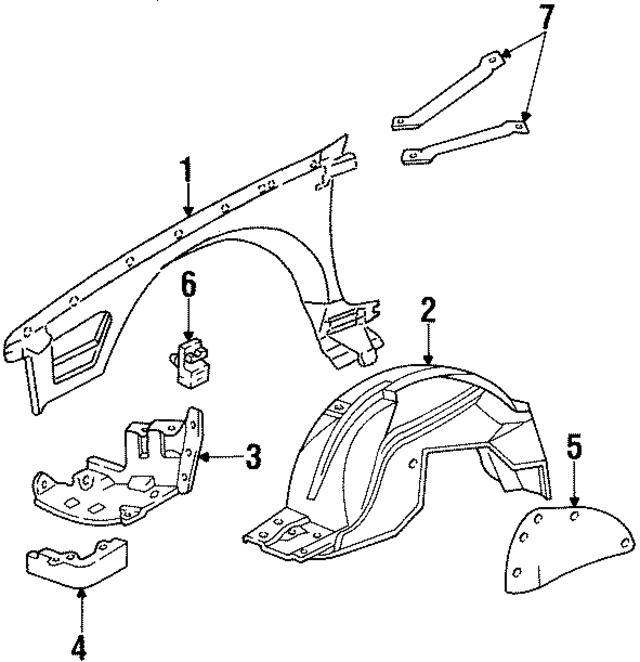 7
1
6
2
3
5
4