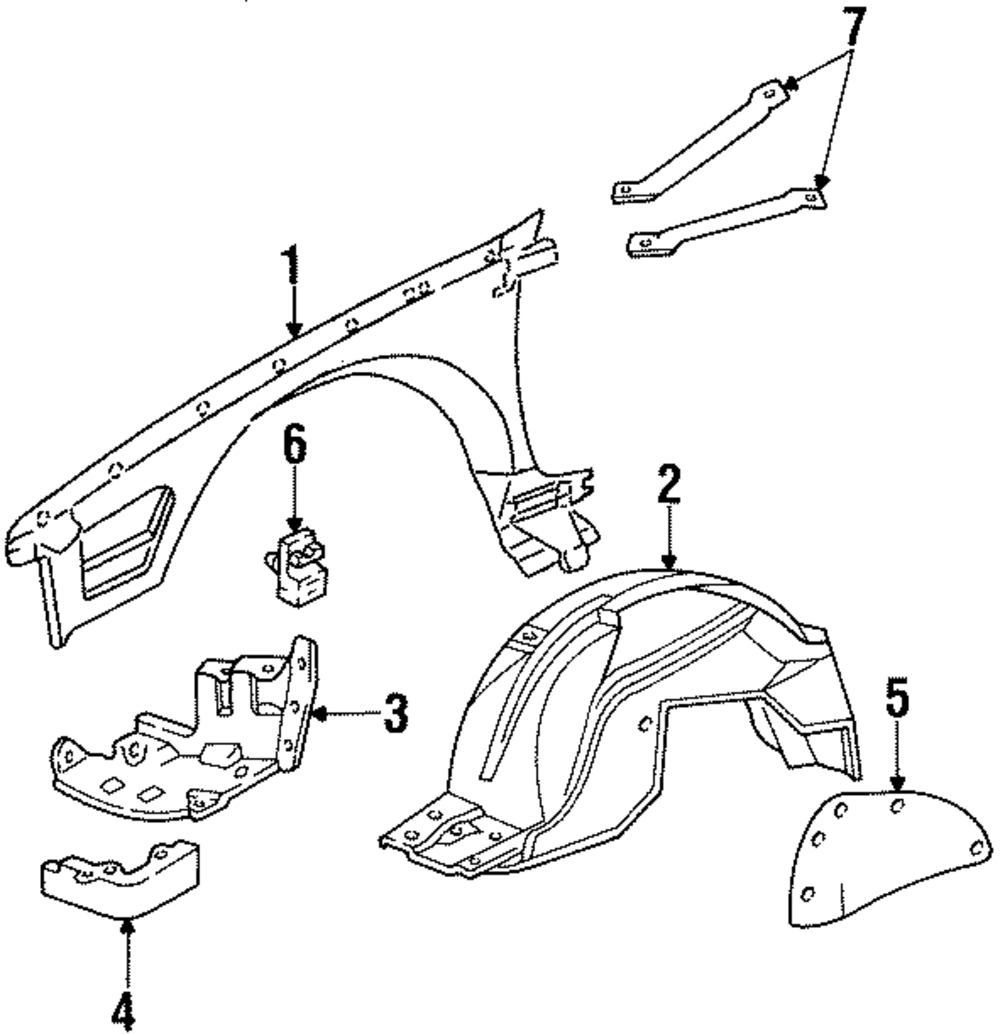 7
1
6
2
3
5
4