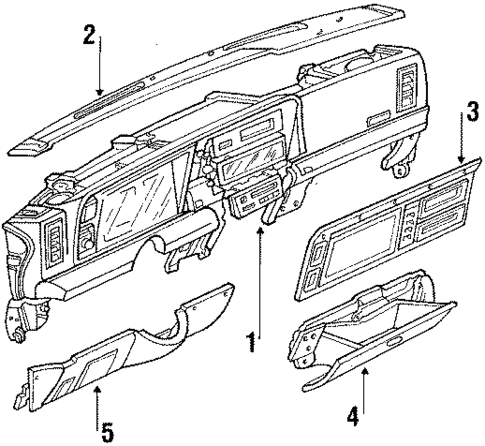 2
3
1
5
4