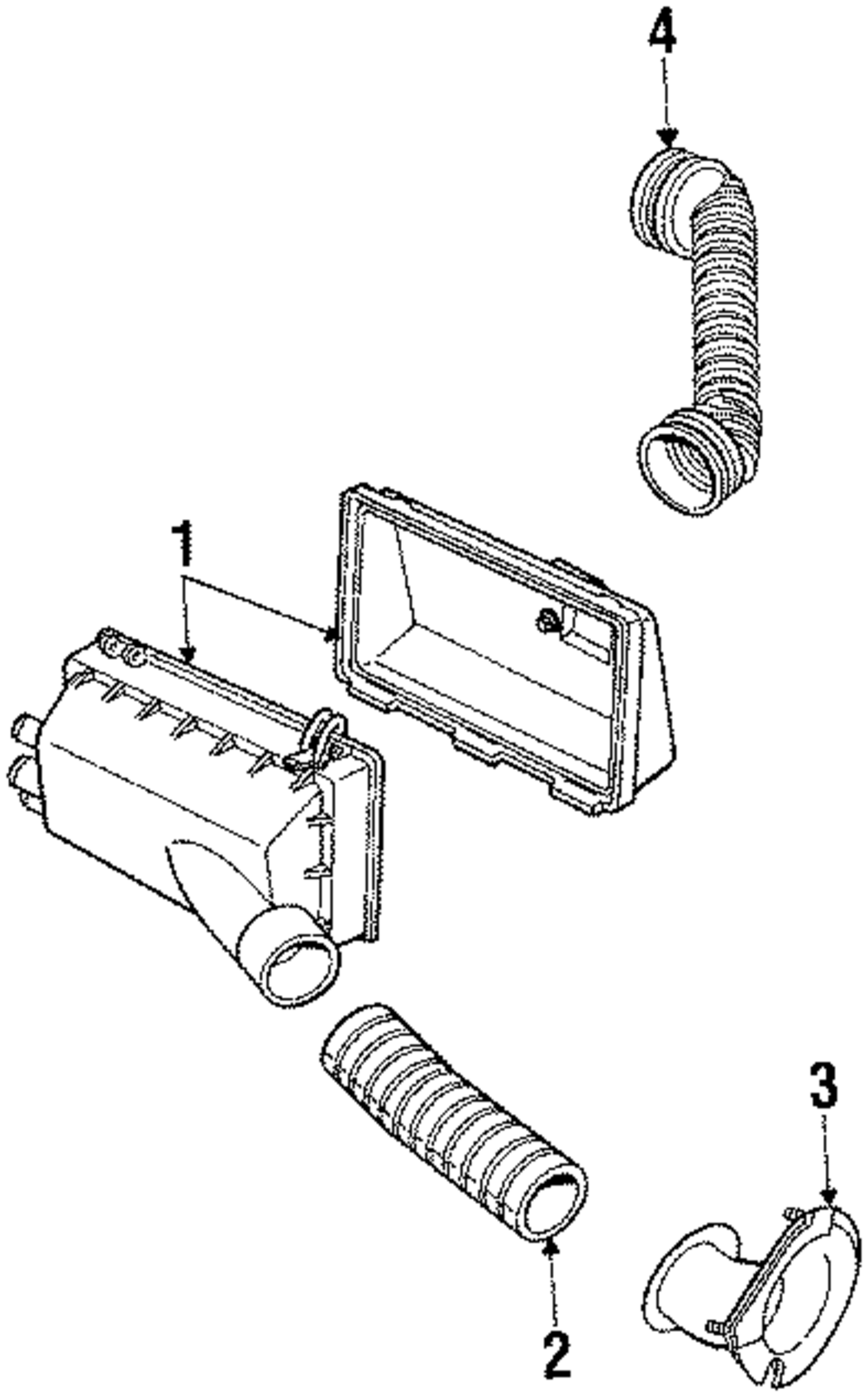 4

1

3

2