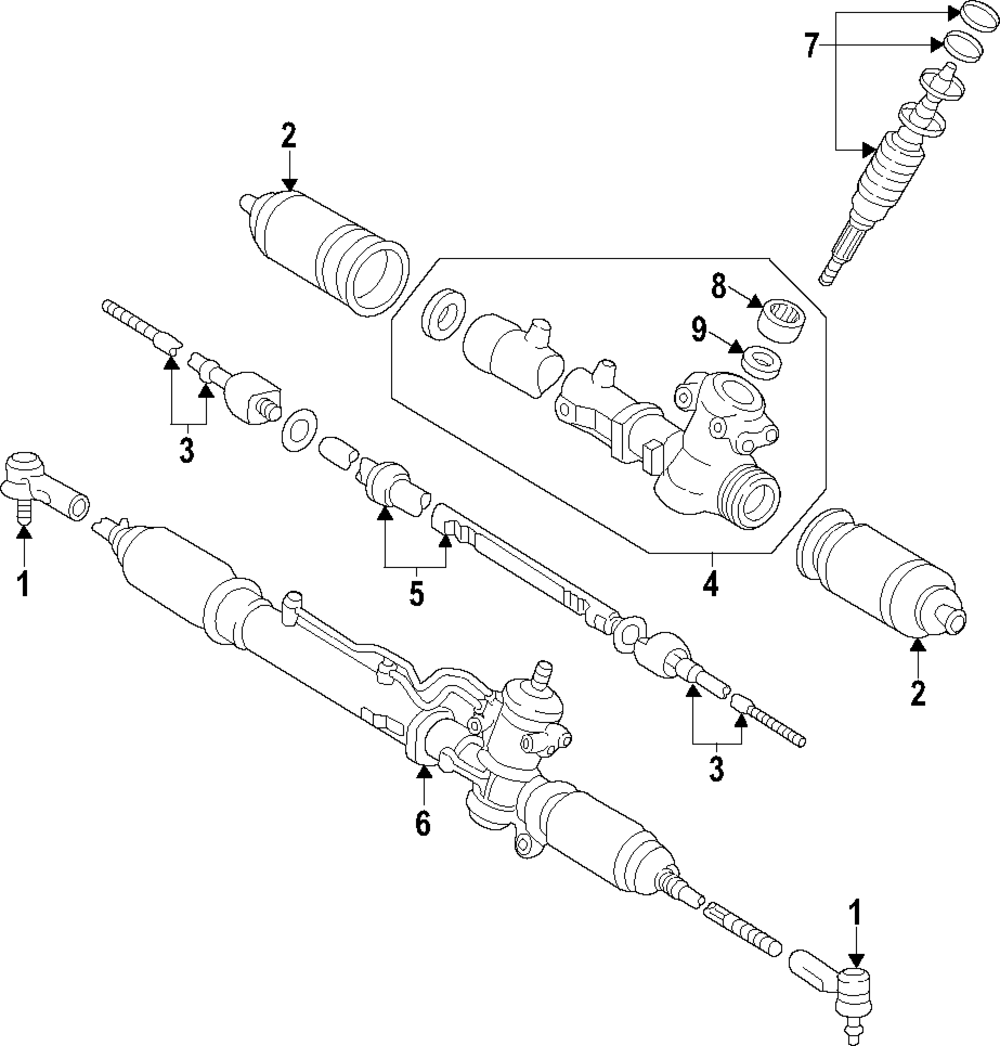 7
2
8
9
3
1
5
4
2
3
6
1