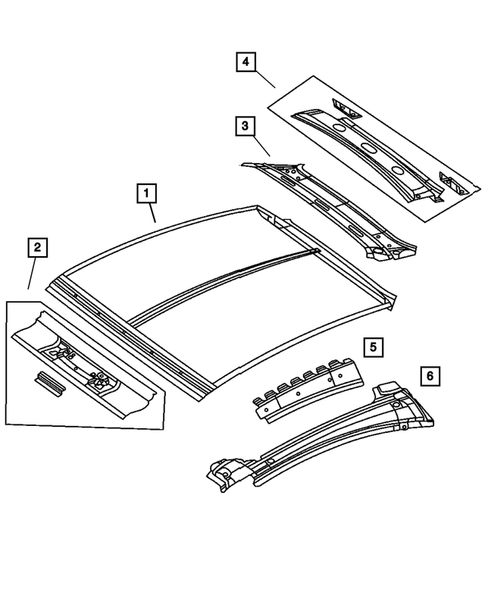 4
3
1
2
5
6