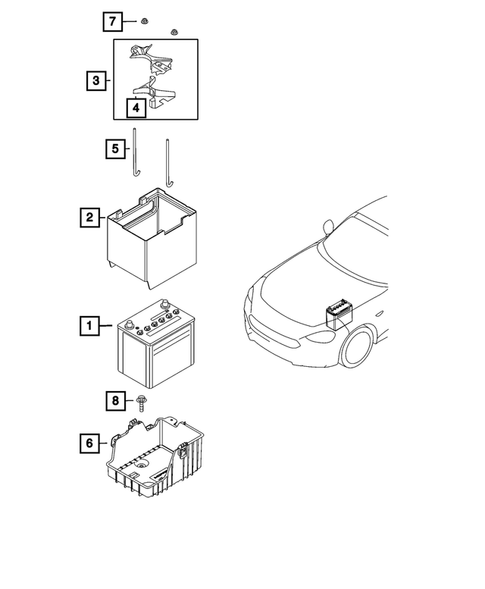 7
3
4
5
2
1
8
6