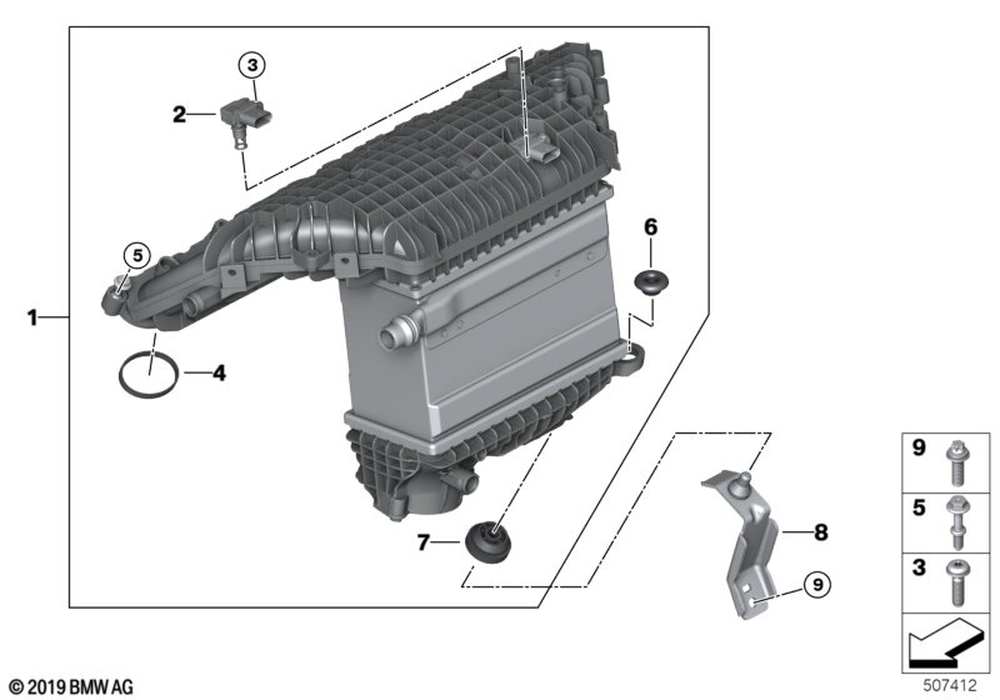 3
2
5
6
1
4
7
8
9
9
5
3
© 2019 BMW AG
507412