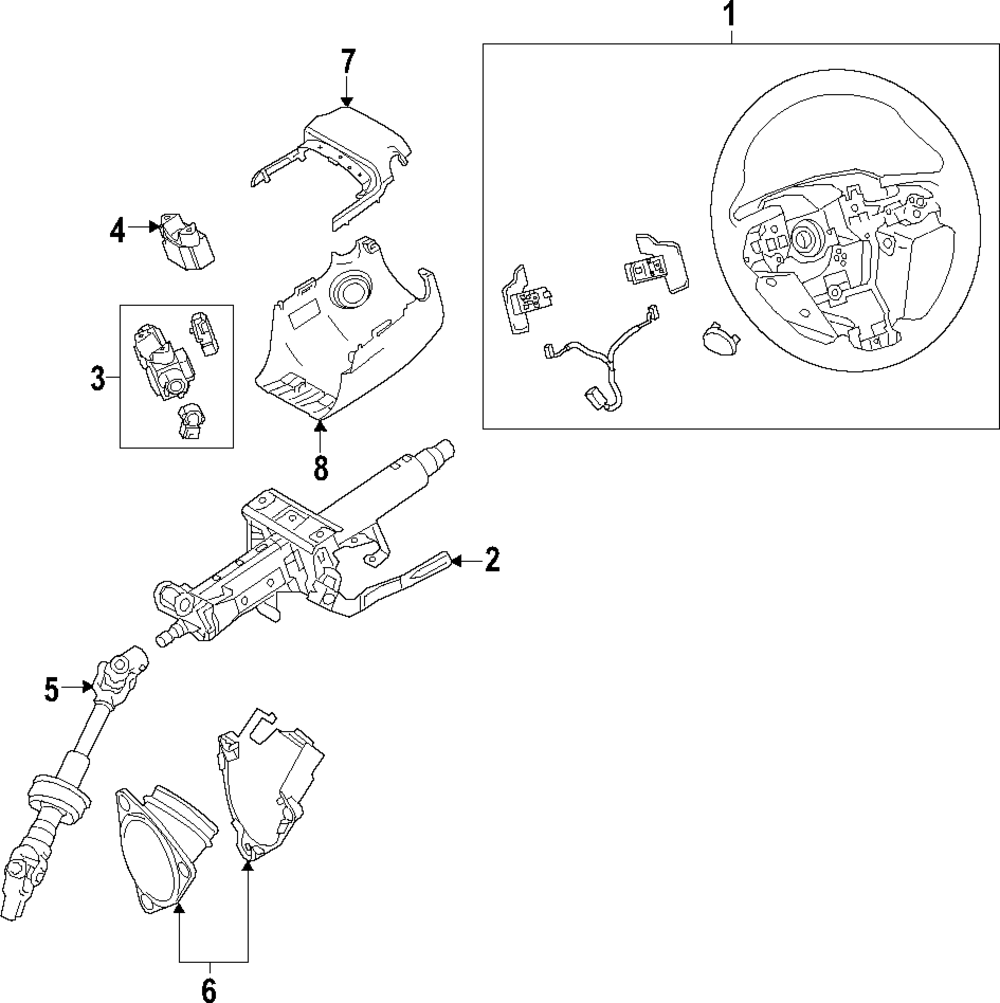 1
7
4
3
8
2
5
6