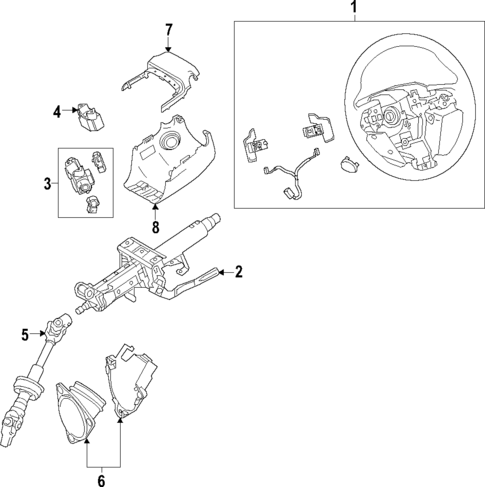 1
7
4
3
8
2
5
6