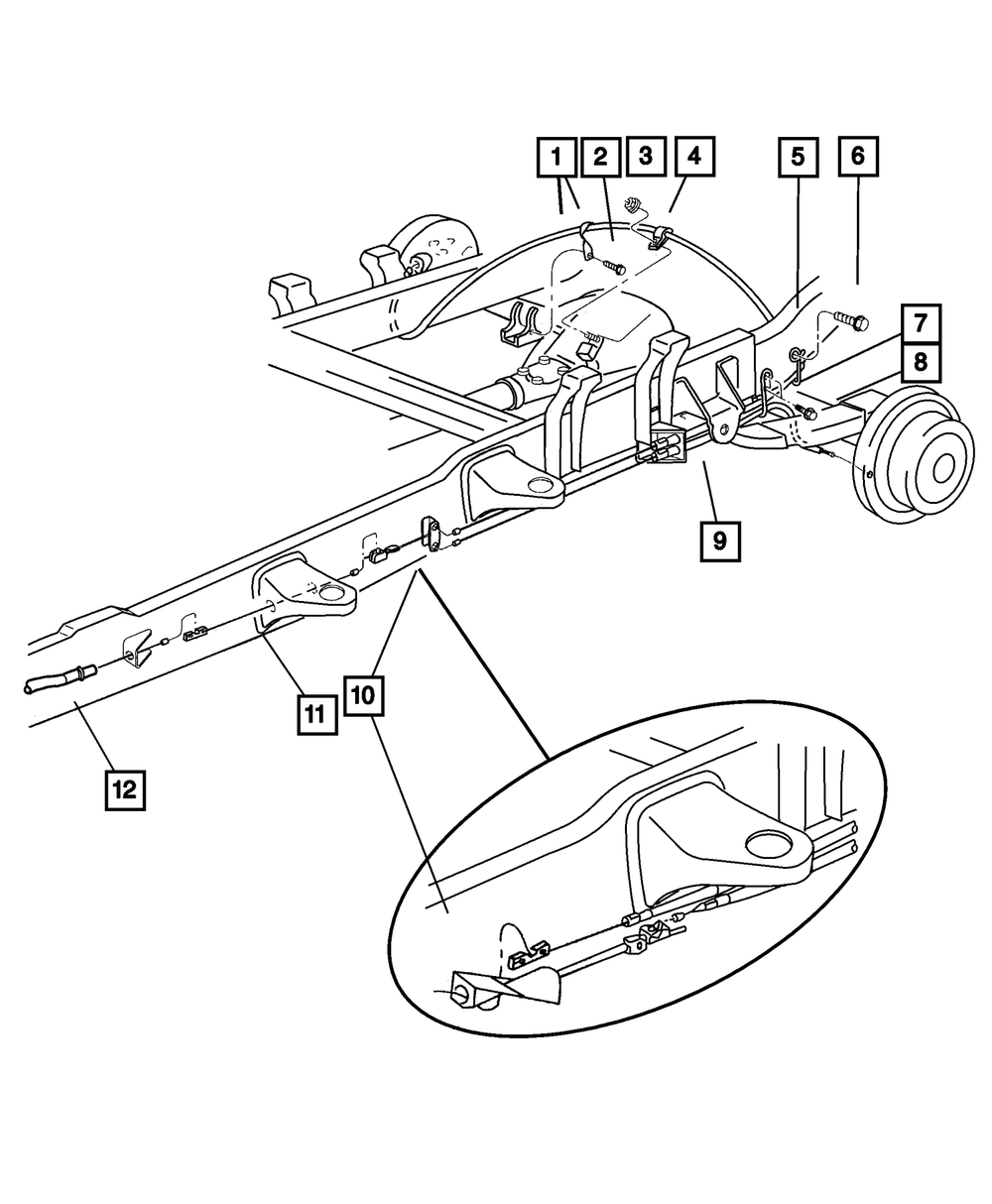 1
2
3
4
5
6
7
8
9
10
11
12