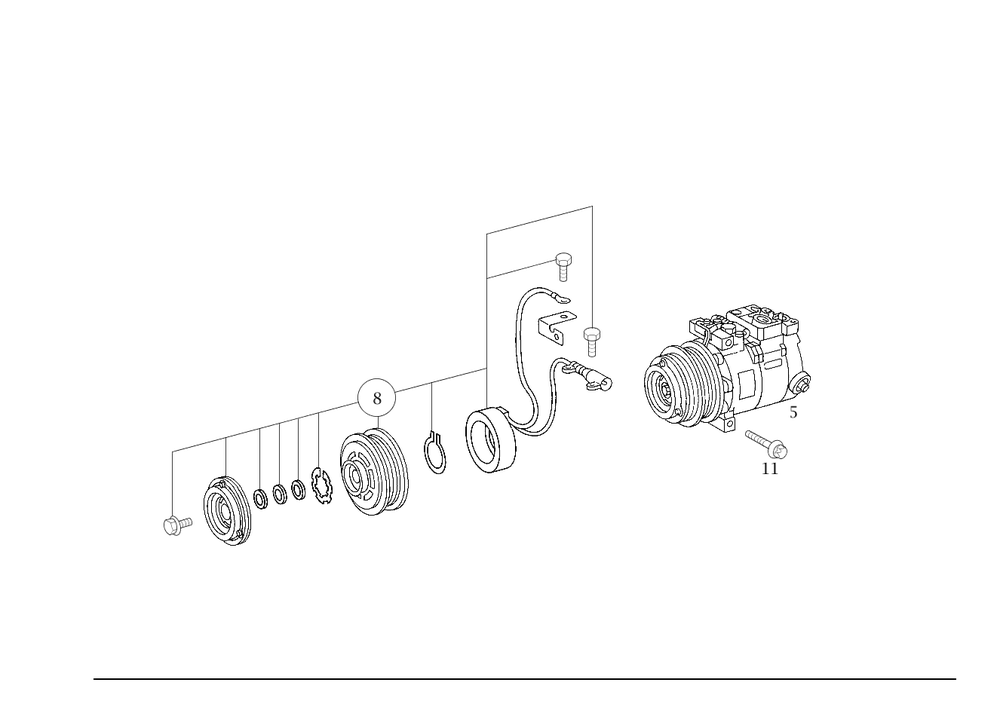 8

5

11