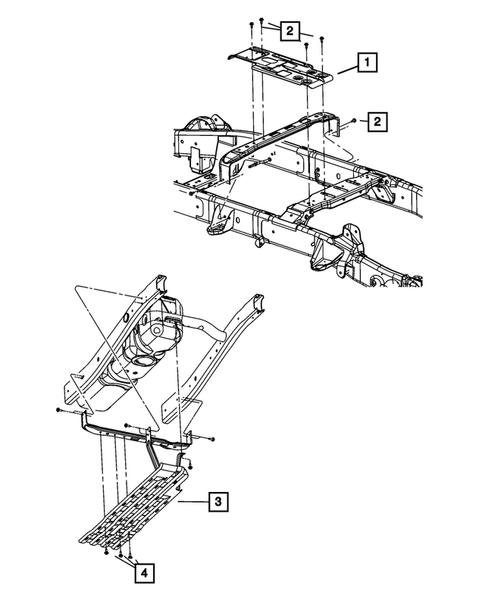 2

1

2

3

4