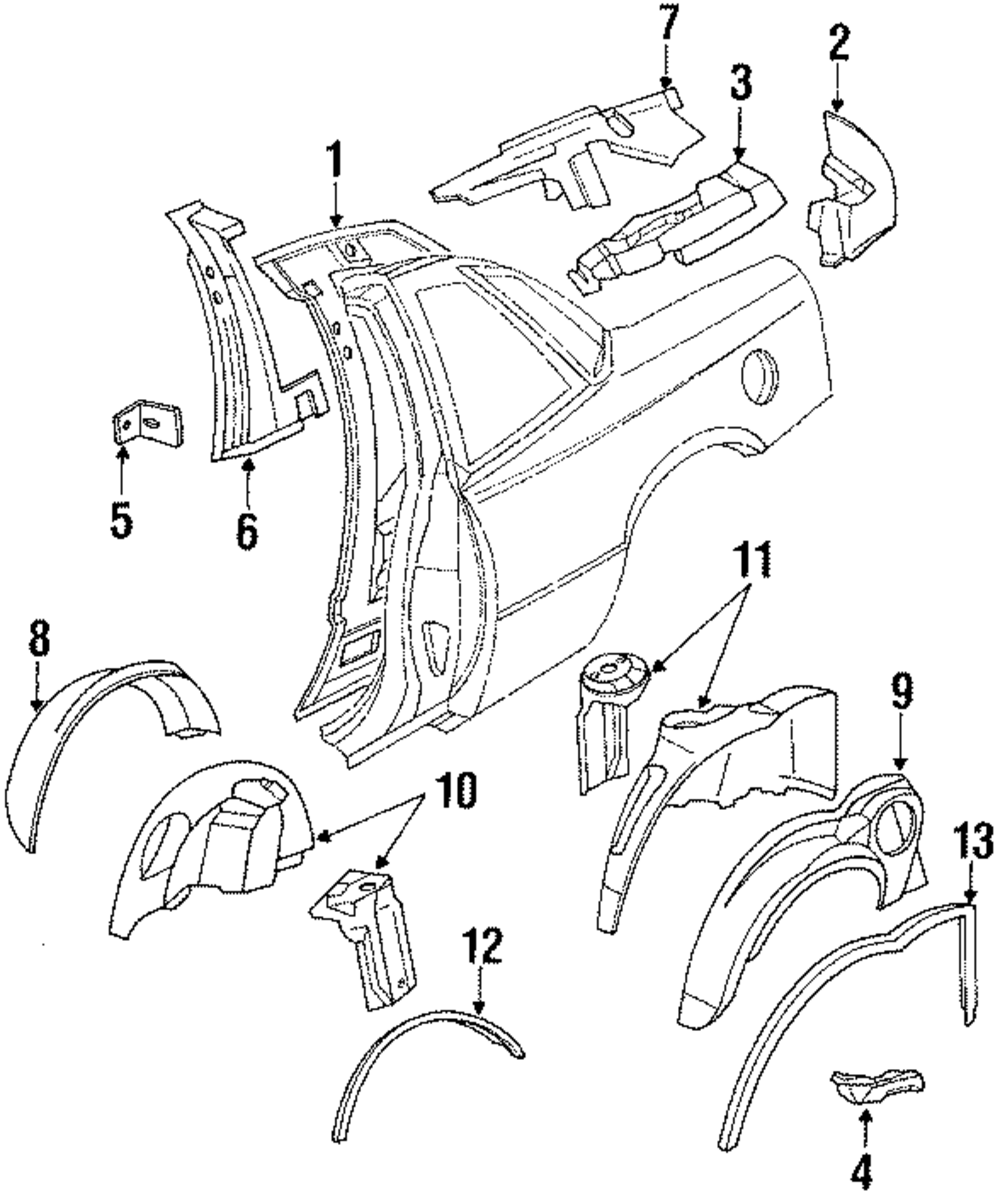 7
2
3
1
5
6
11
8
9
10
13
12
4