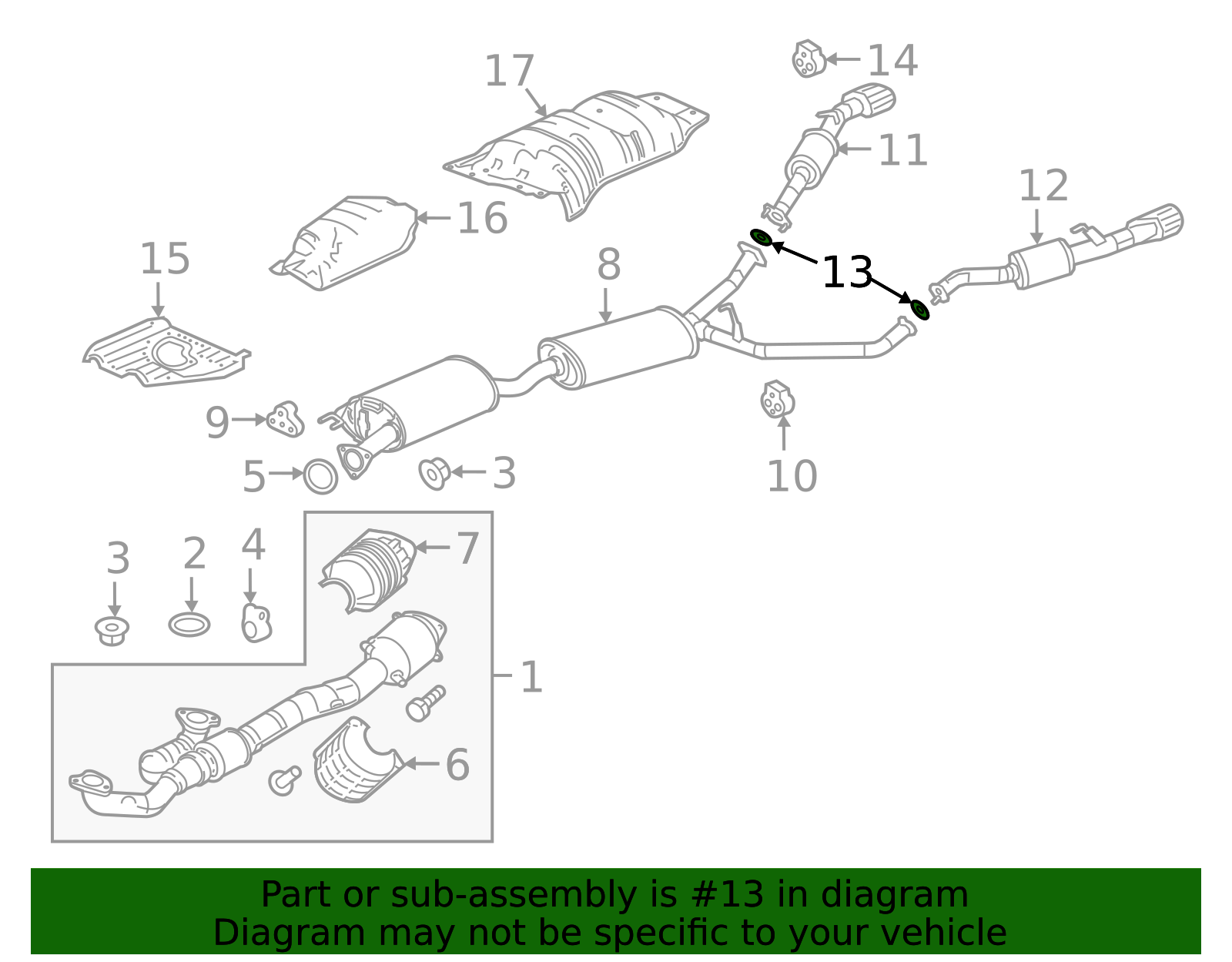 17
14
11
12
16
15
8
13
9
5
3
10
3
2
4
7
1
6

Part or sub-assembly is #13 in diagram
Diagram may not be specific to your vehicle