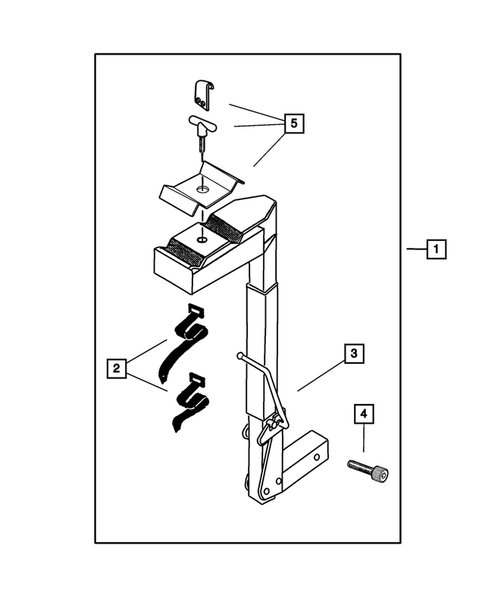 5
1
2
3
4