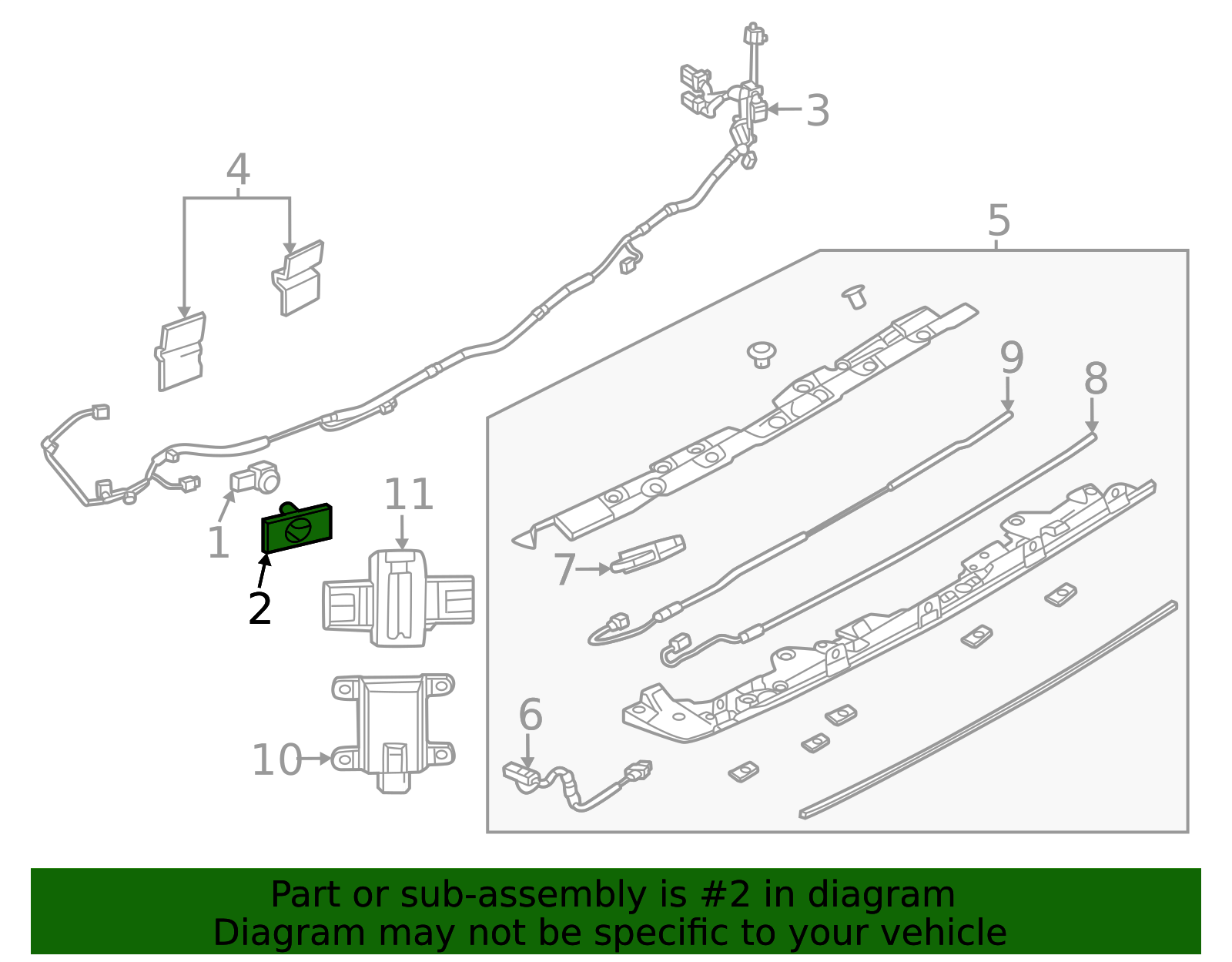 3
4
5
9
8
1
2
11
7
6
10

Part or sub-assembly is #2 in diagram
Diagram may not be specific to your vehicle