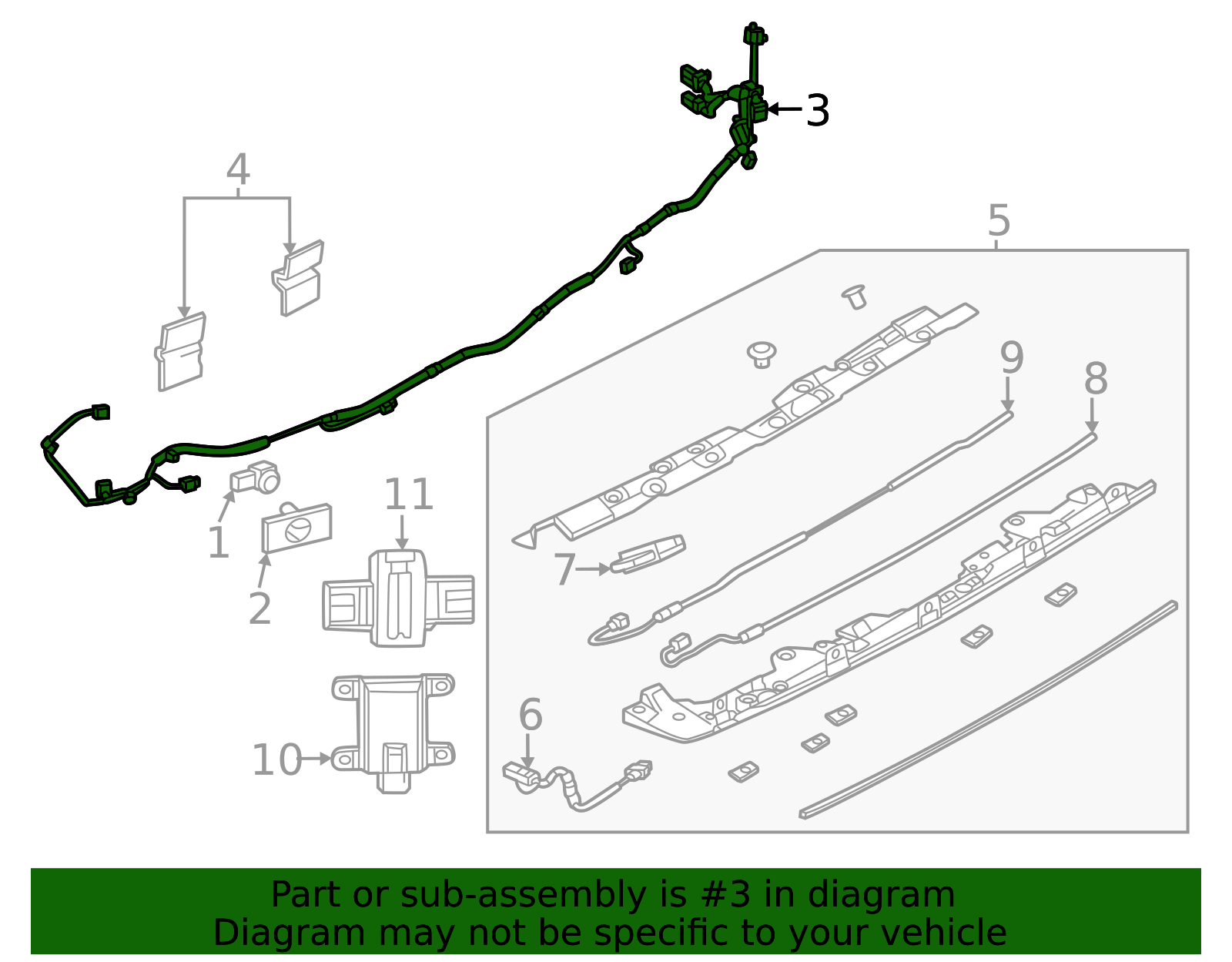 3
4
5
9
8
1
2
11
7
6
10

Part or sub-assembly is #3 in diagram
Diagram may not be specific to your vehicle