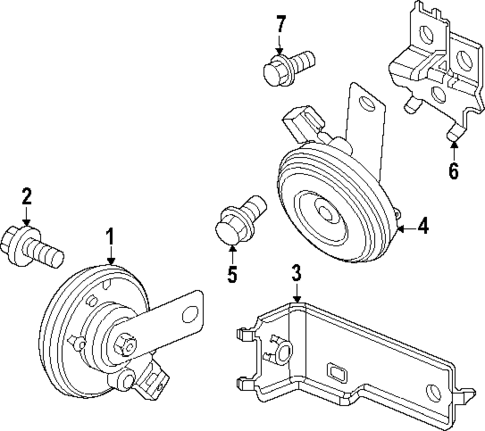 7
6
2
1
5
4
3