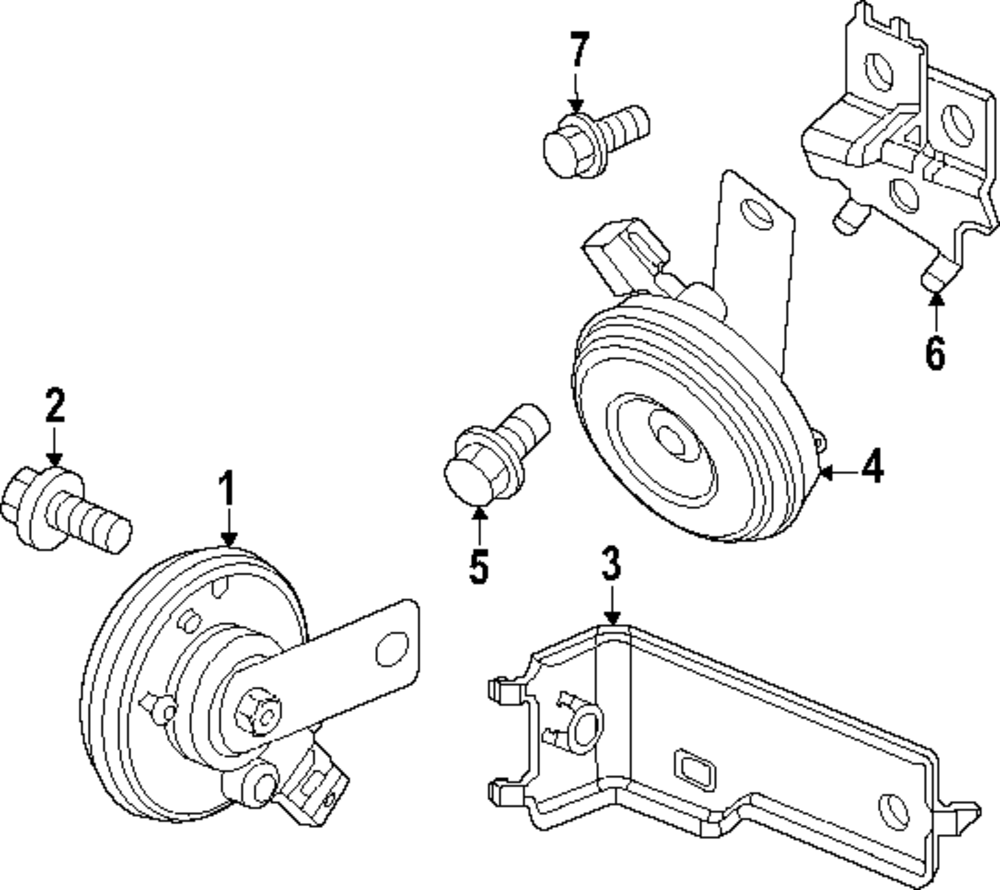 7
6
2
1
4
5
3