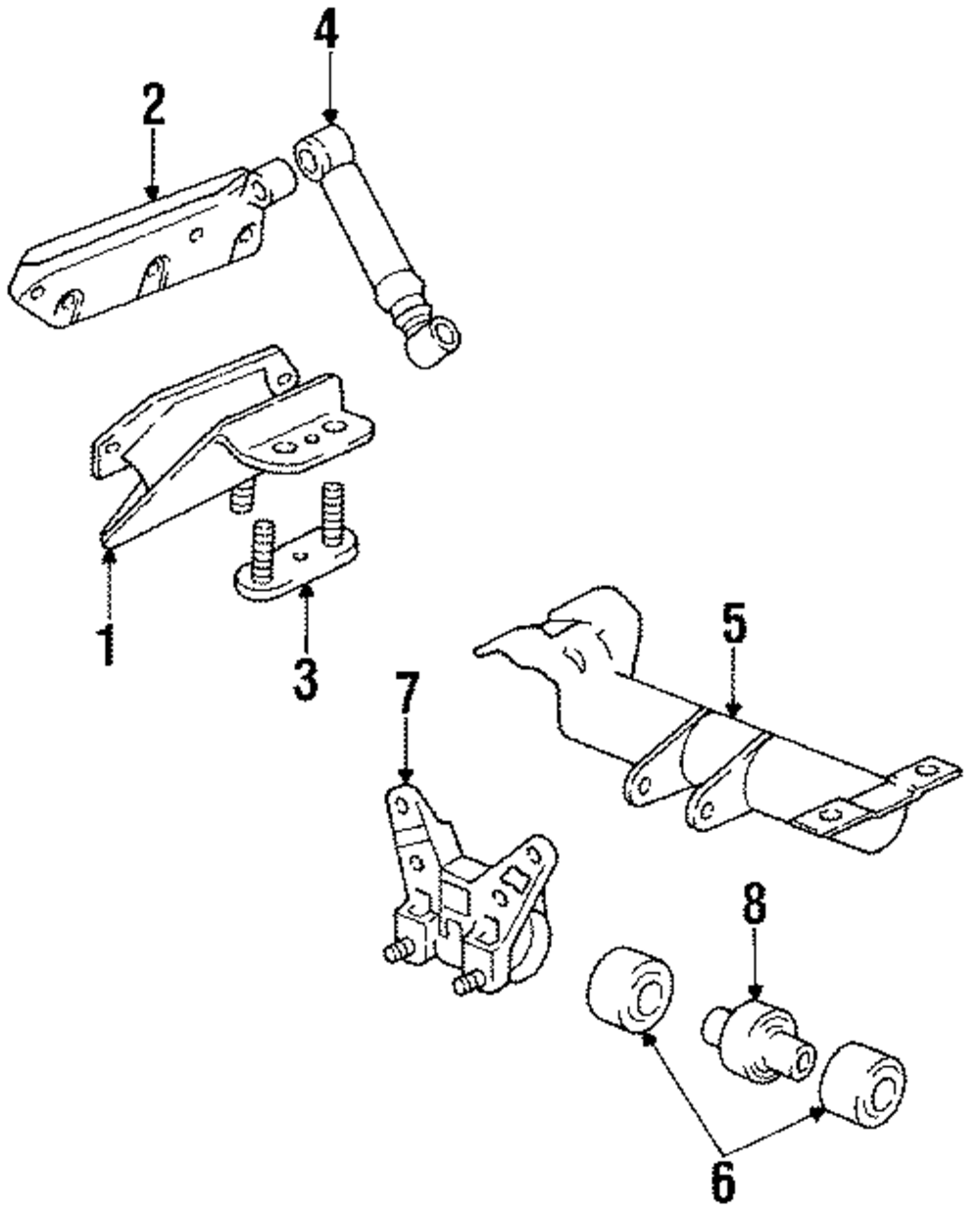 4
2
1
3
5
7
8
6