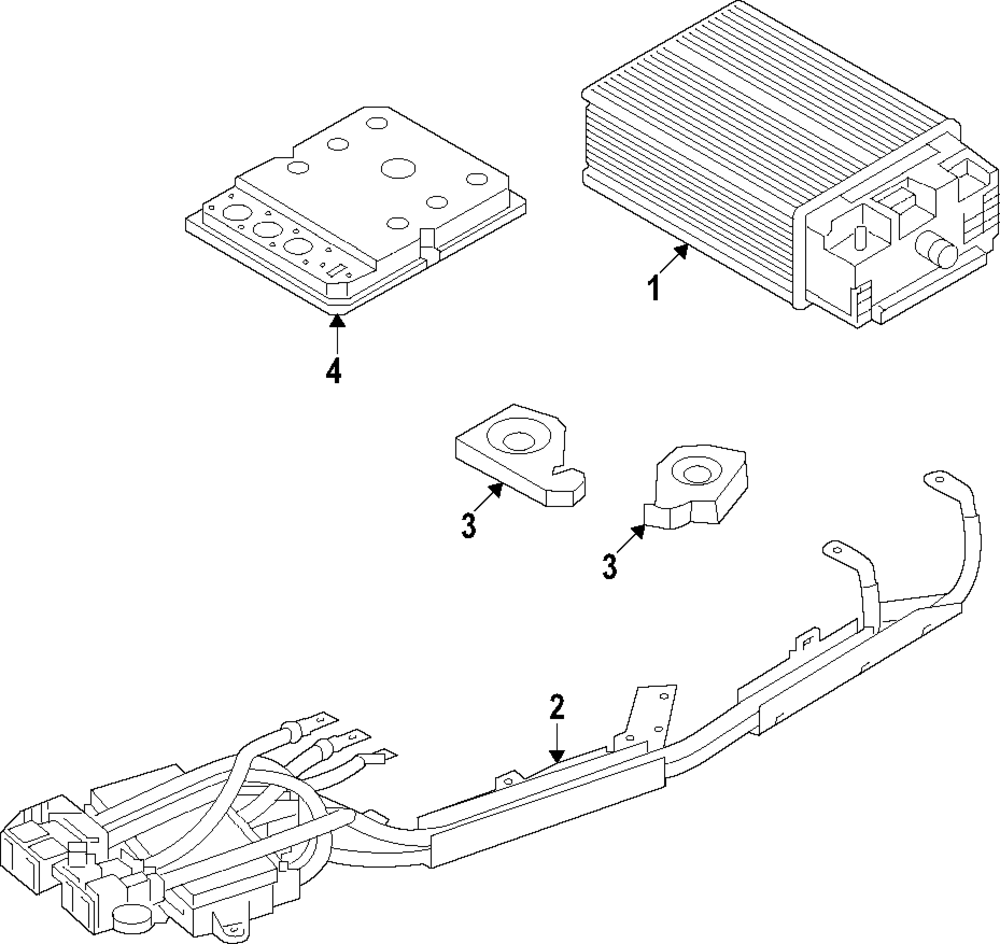 4

1

3

3

2