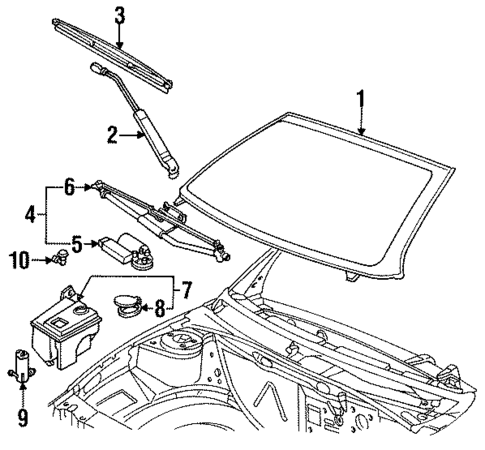 3
1
2
6
4
5
10
7
8
9