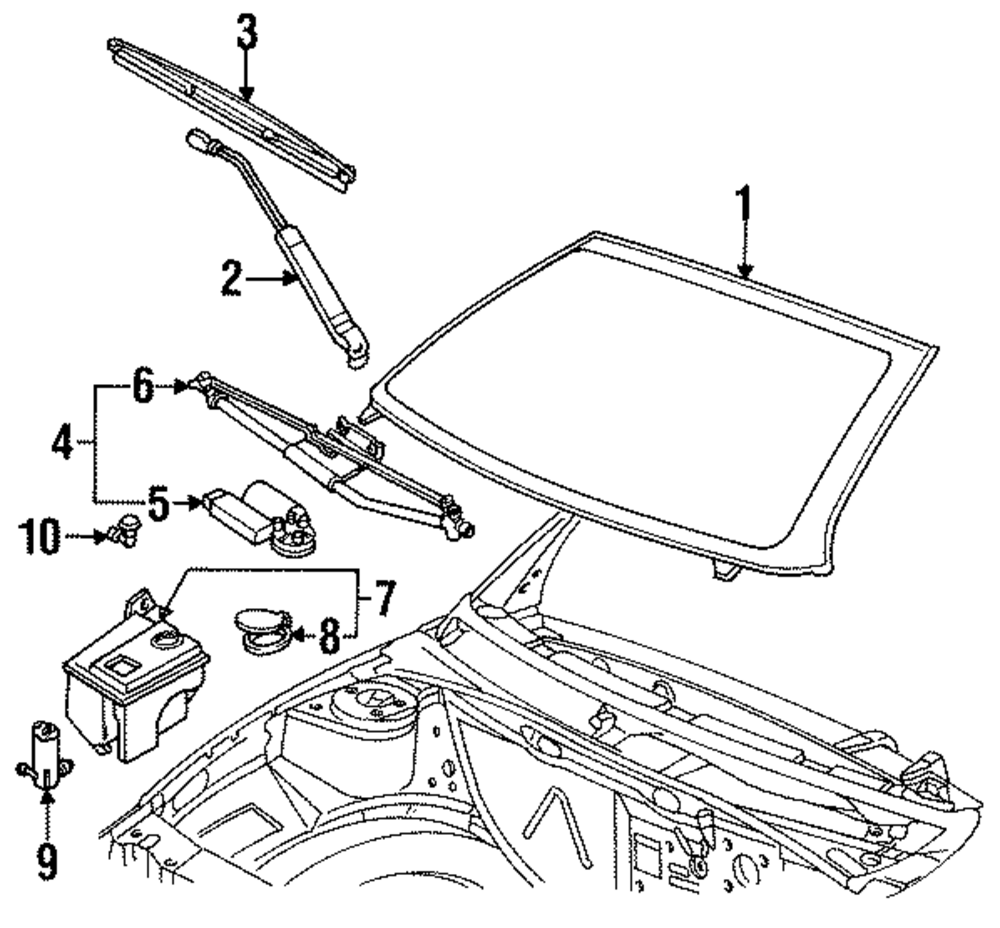 3
1
2
6
4
5
10
7
8
9