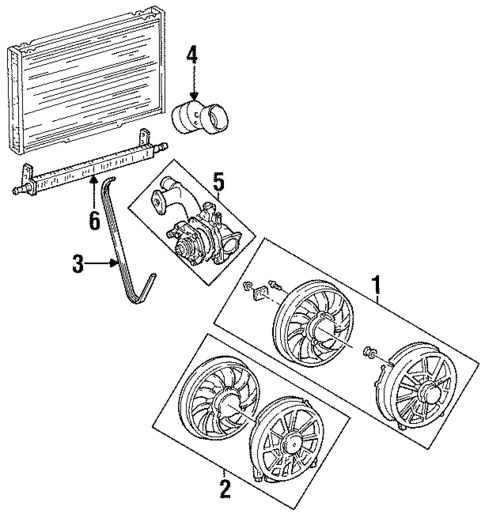 4
5
6
3
1
2