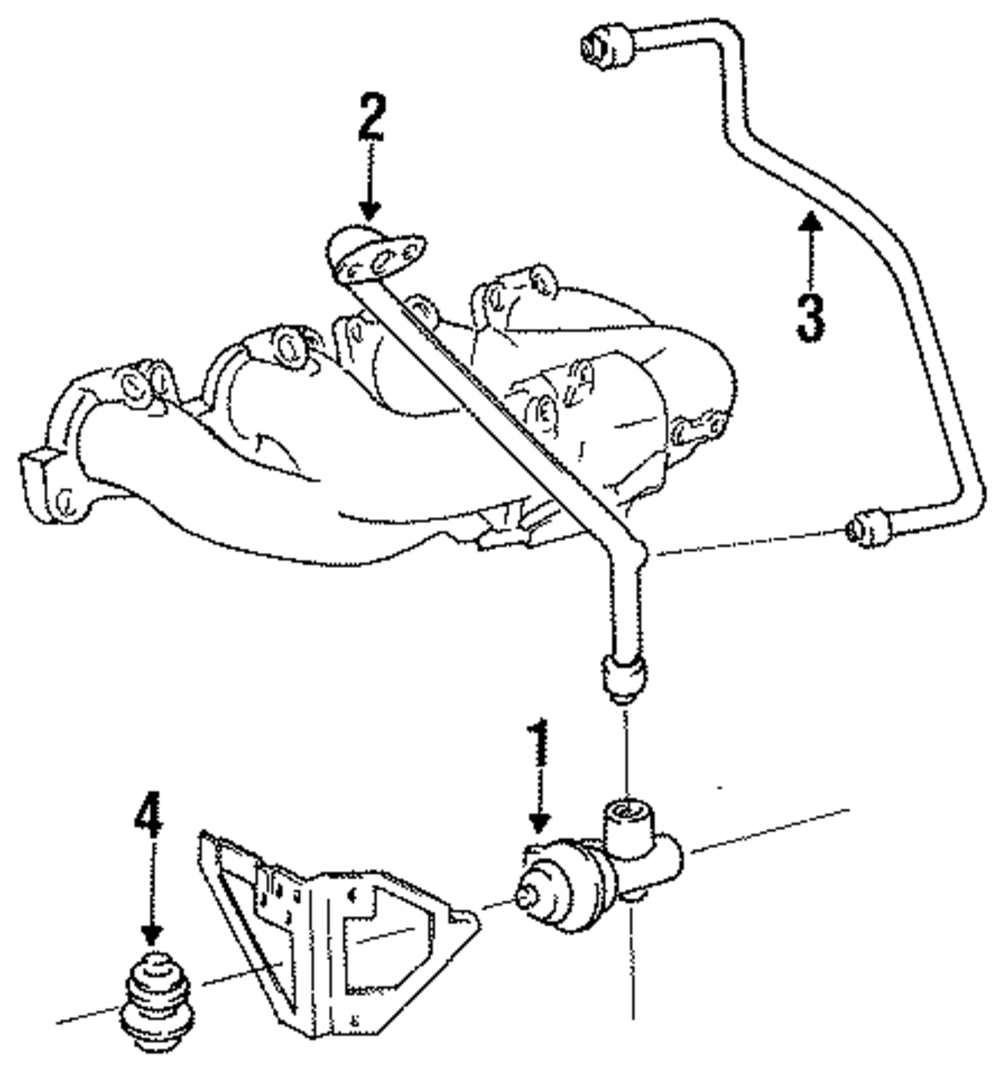 2
3
1
4