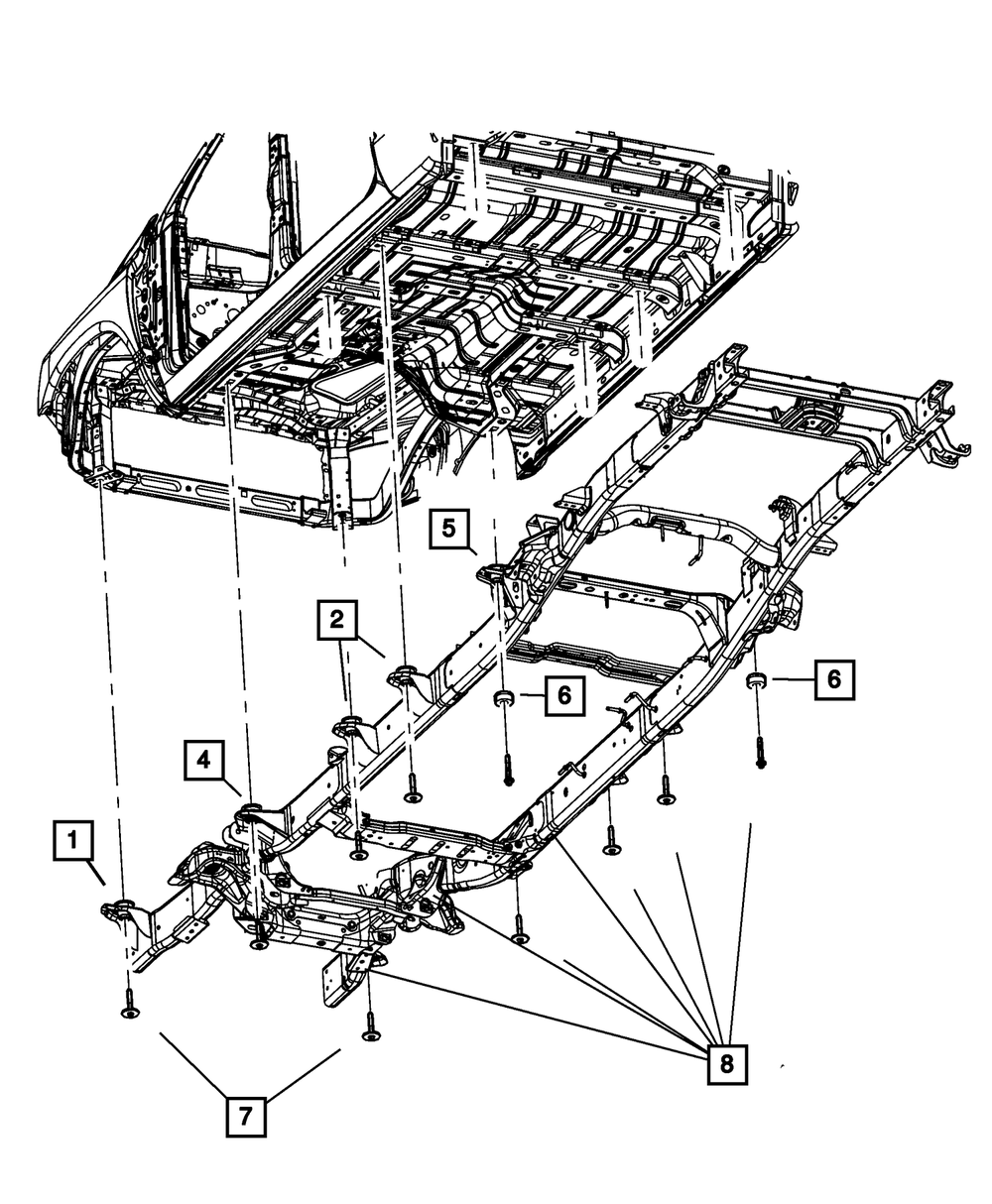 5
2
6
6
4
1
8
7