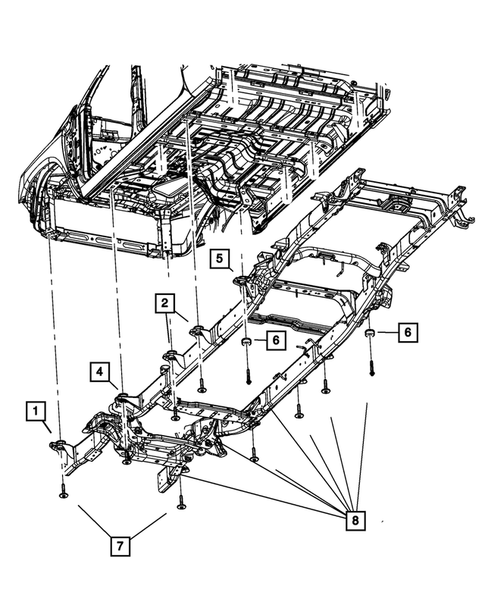 5
2
6
6
4
1
8
7