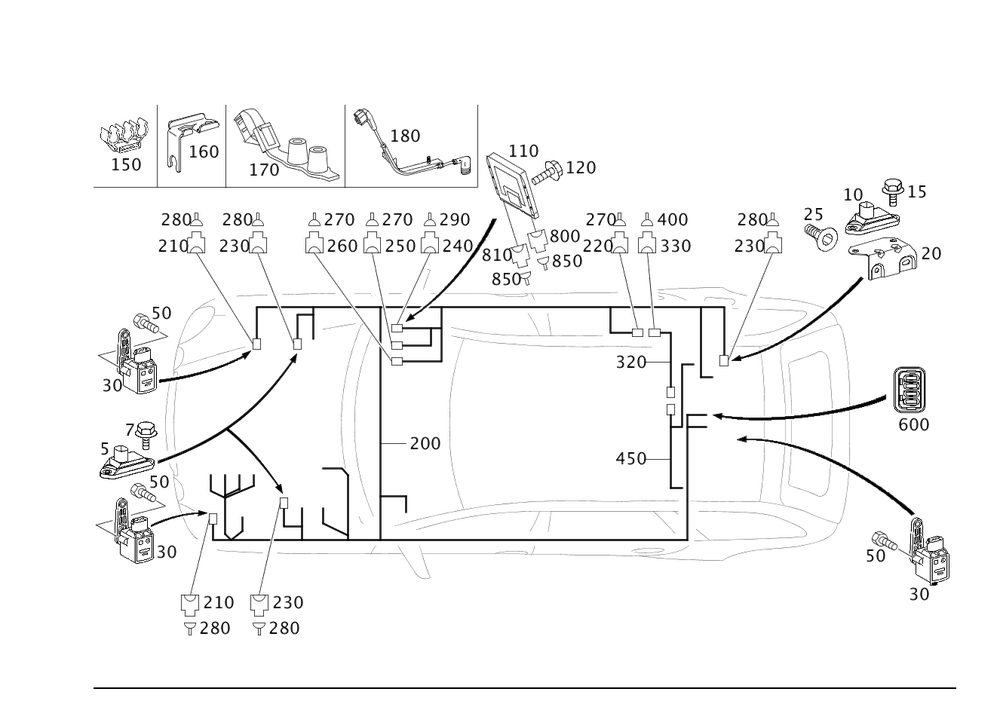 150
160
170
180
110
120
10
15
25
20
280
210
280
230
270
260
270
250
290
240
810
800
850
850
270
220
400
330
280
230
50
30
7
5
50
30
200
320
450
600
50
30
210
280
230
280