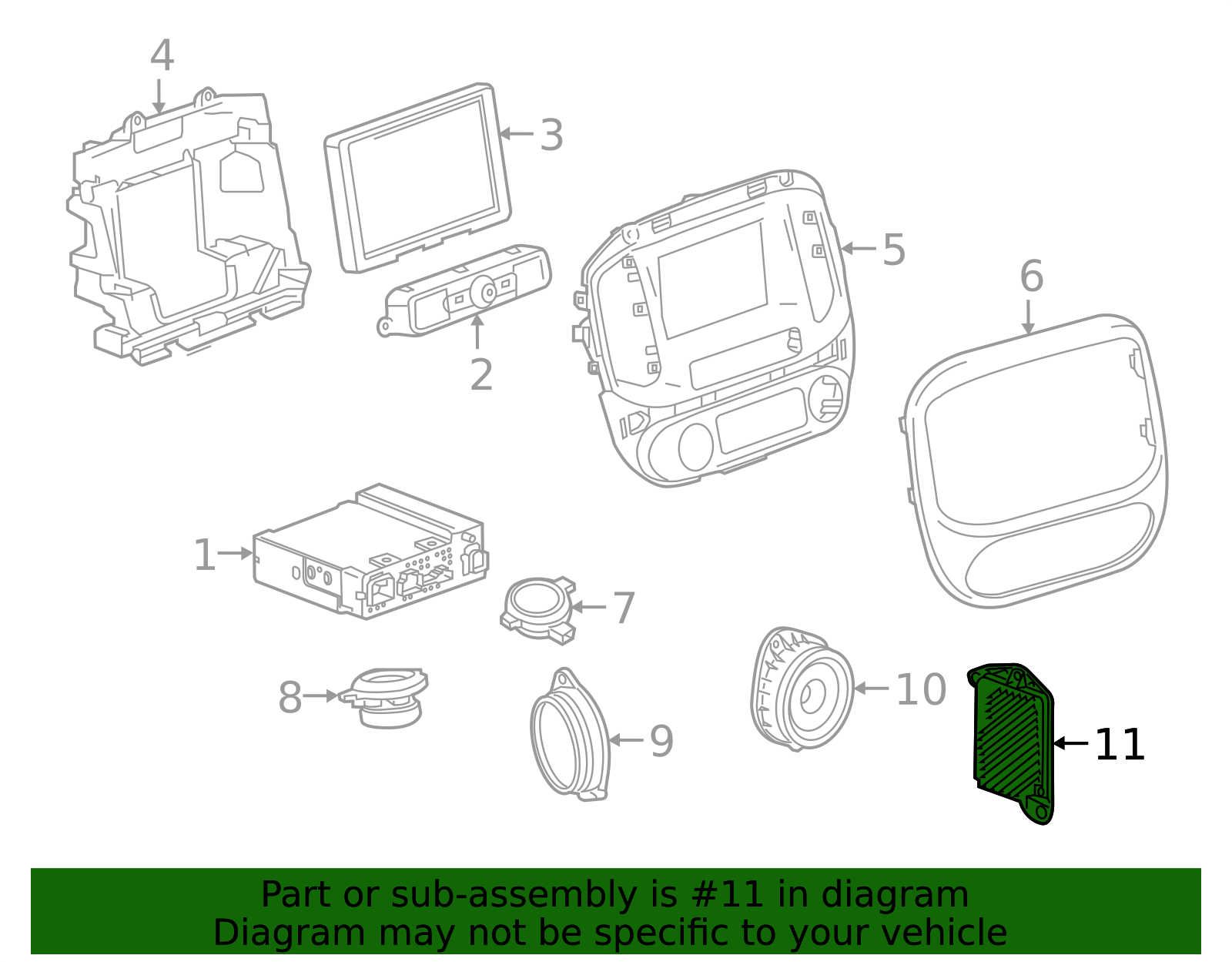 4
3
5
6
2
1
7
8
9
10
11

Part or sub-assembly is #11 in diagram
Diagram may not be specific to your vehicle