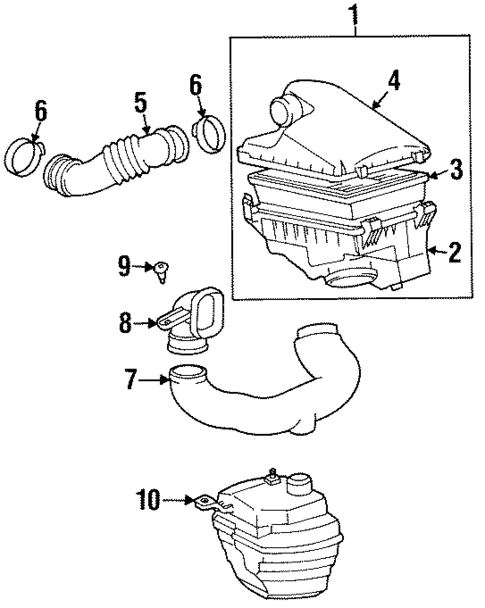 1
6
5
6
4
3
2
9
8
7
10