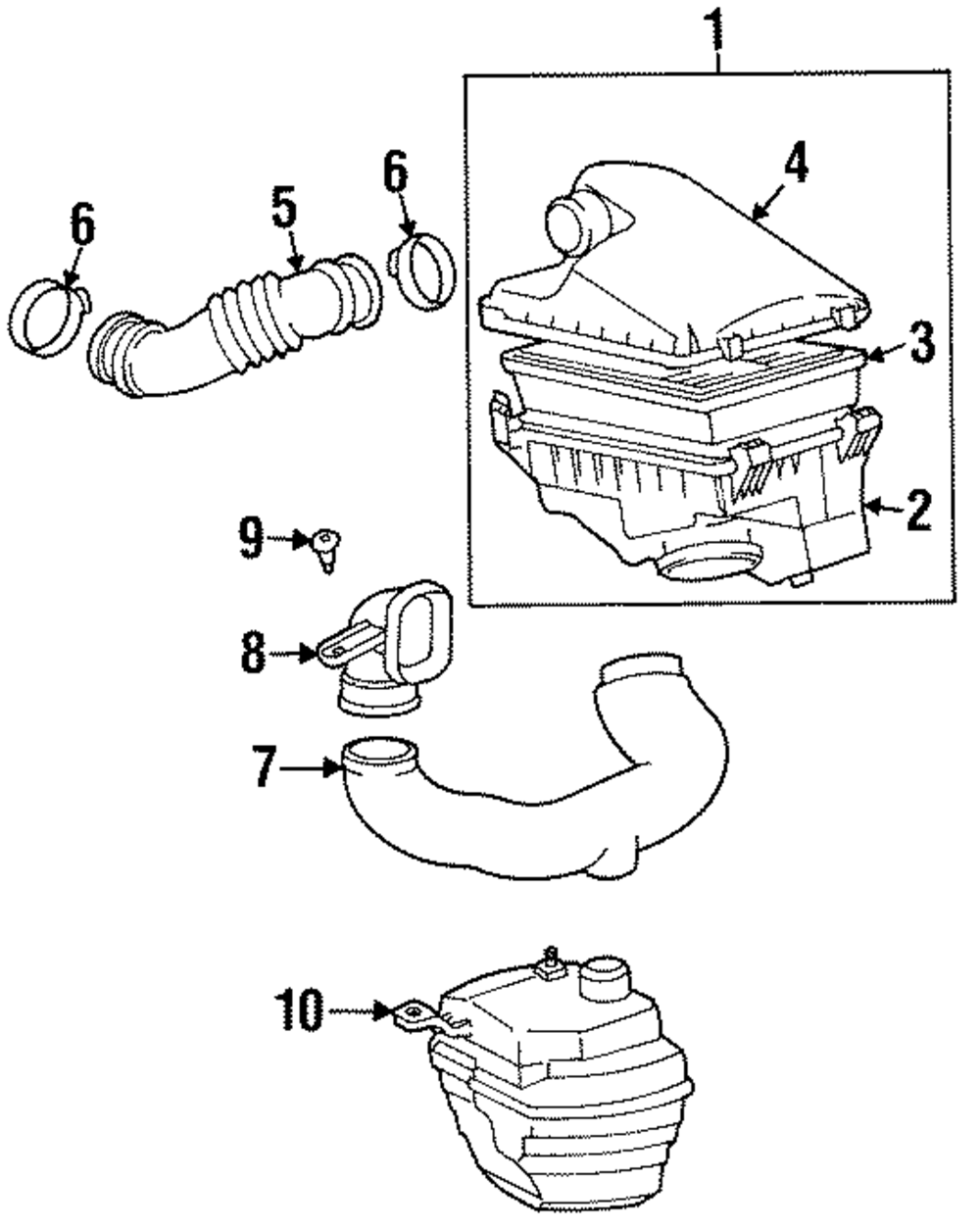 1
6
5
6
4
3
2
9
8
7
10