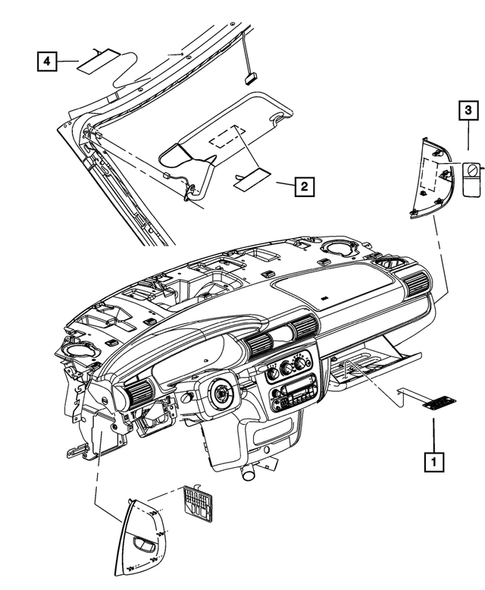 4

3

2

1