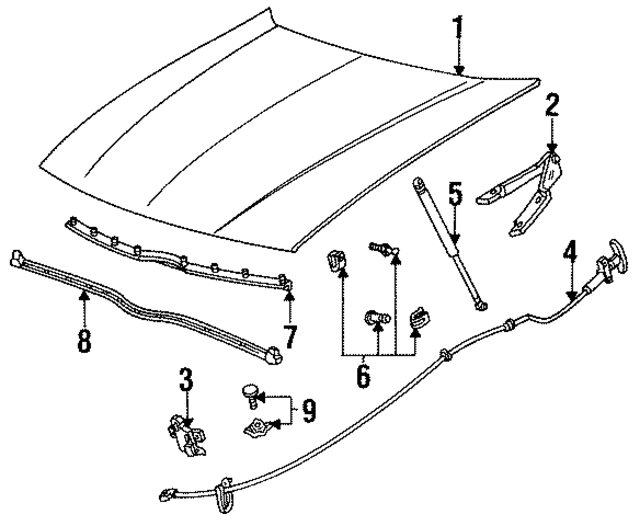 1
2
5
4
8
7
6
3
9