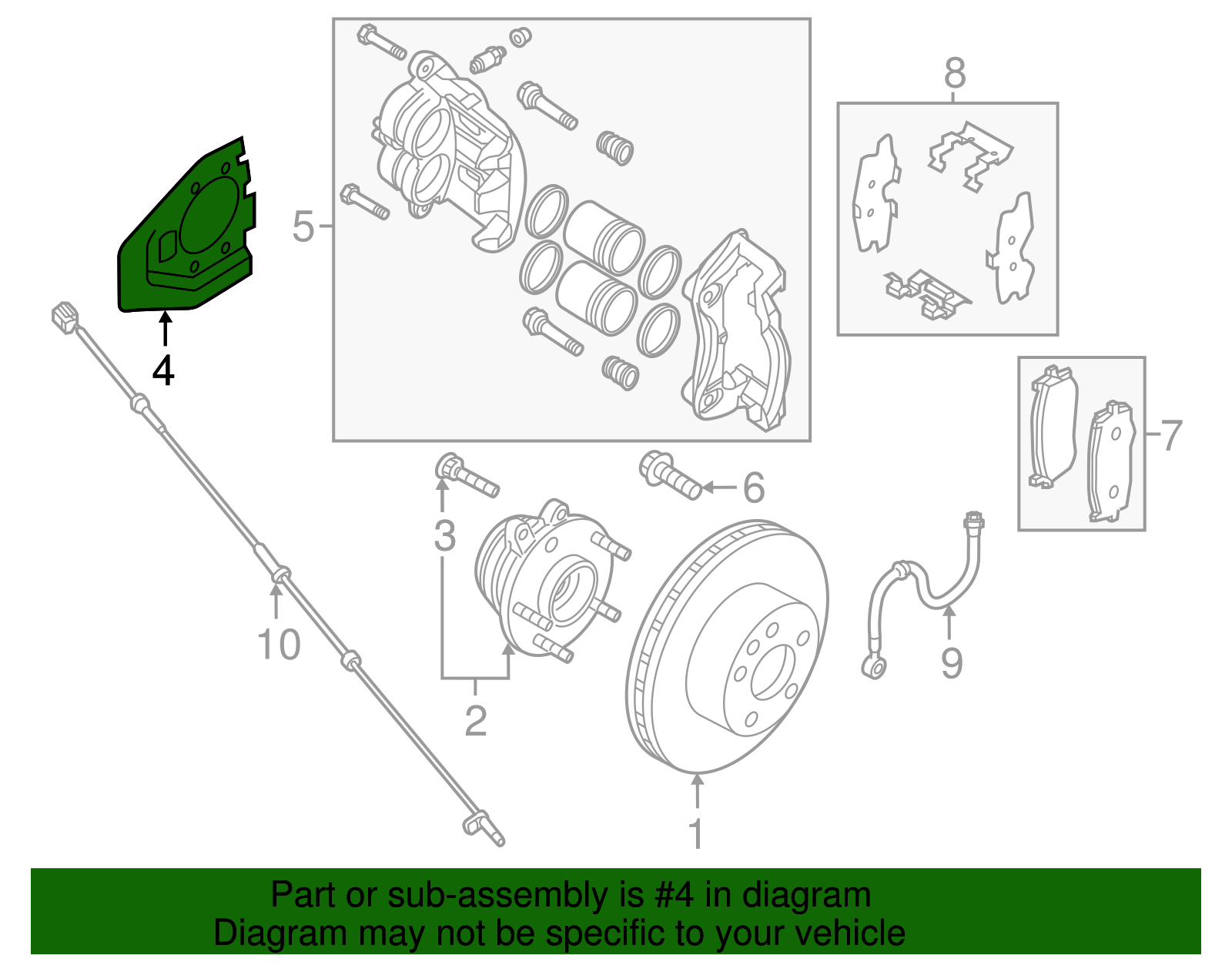 8
5
4
7
6
3
10
9
2
1

Part or sub-assembly is #4 in diagram
Diagram may not be specific to your vehicle