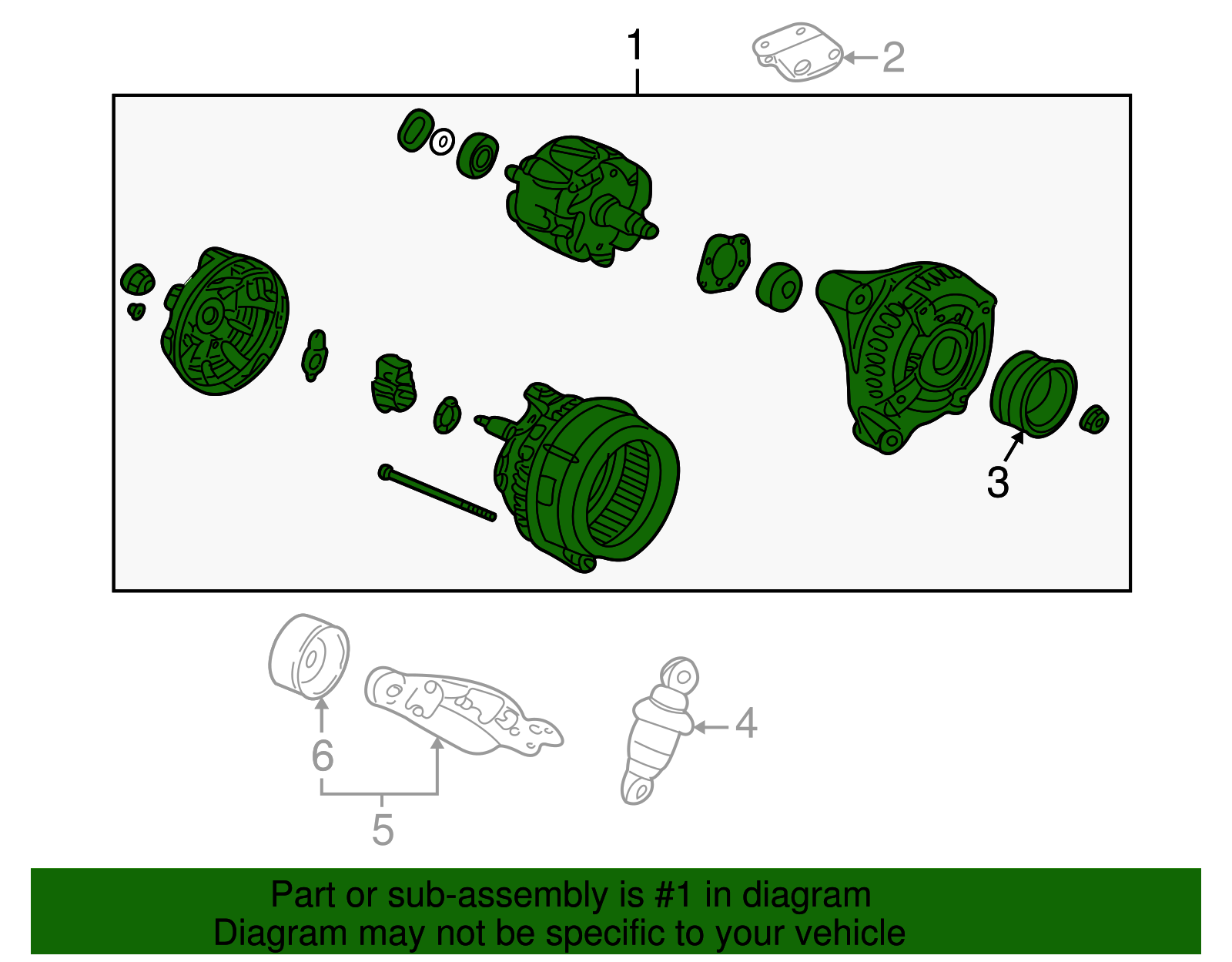 1
2
3
6
4
5

Part or sub-assembly is #1 in diagram
Diagram may not be specific to your vehicle