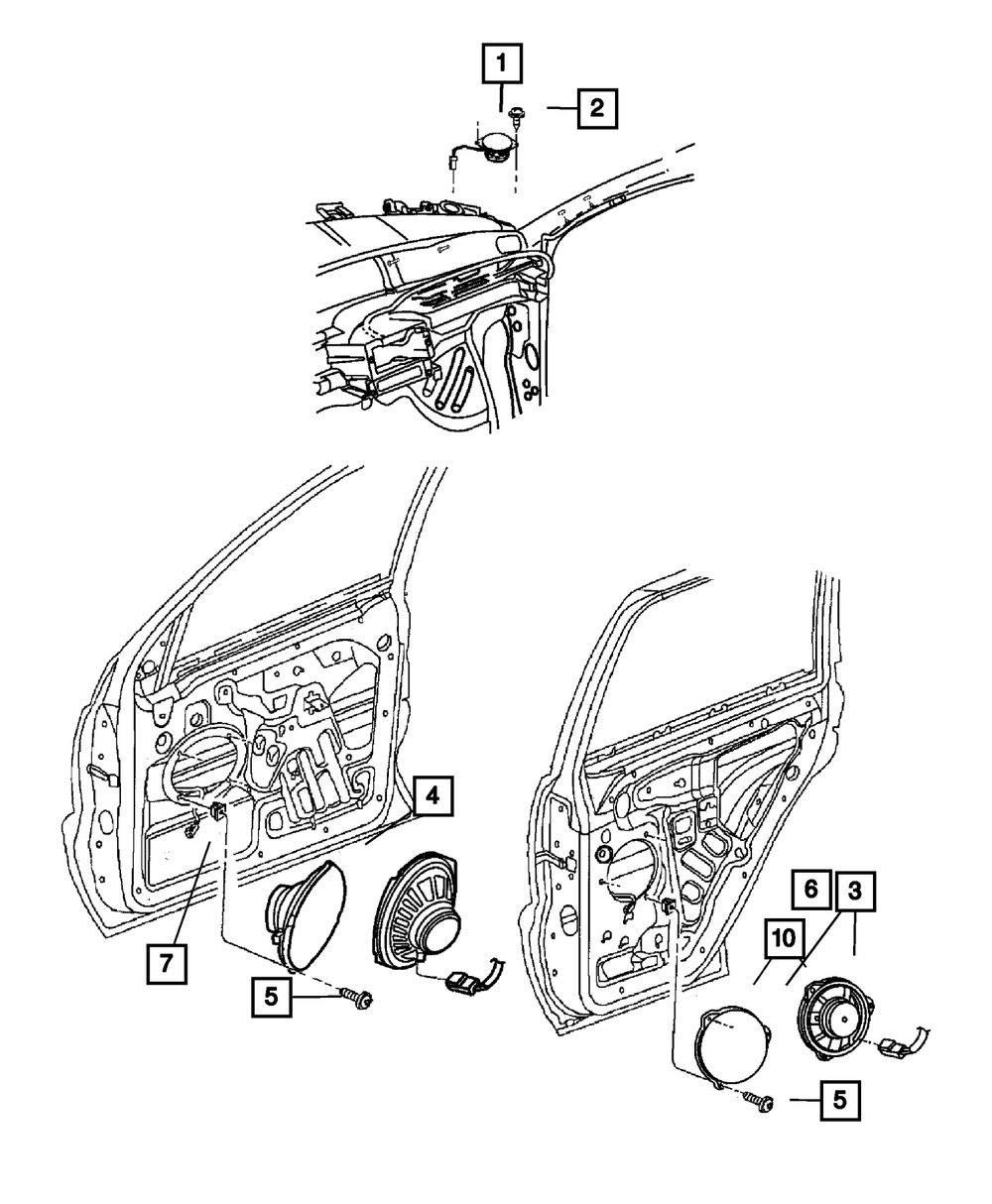 1
2
4
7
5
6
3
10
5