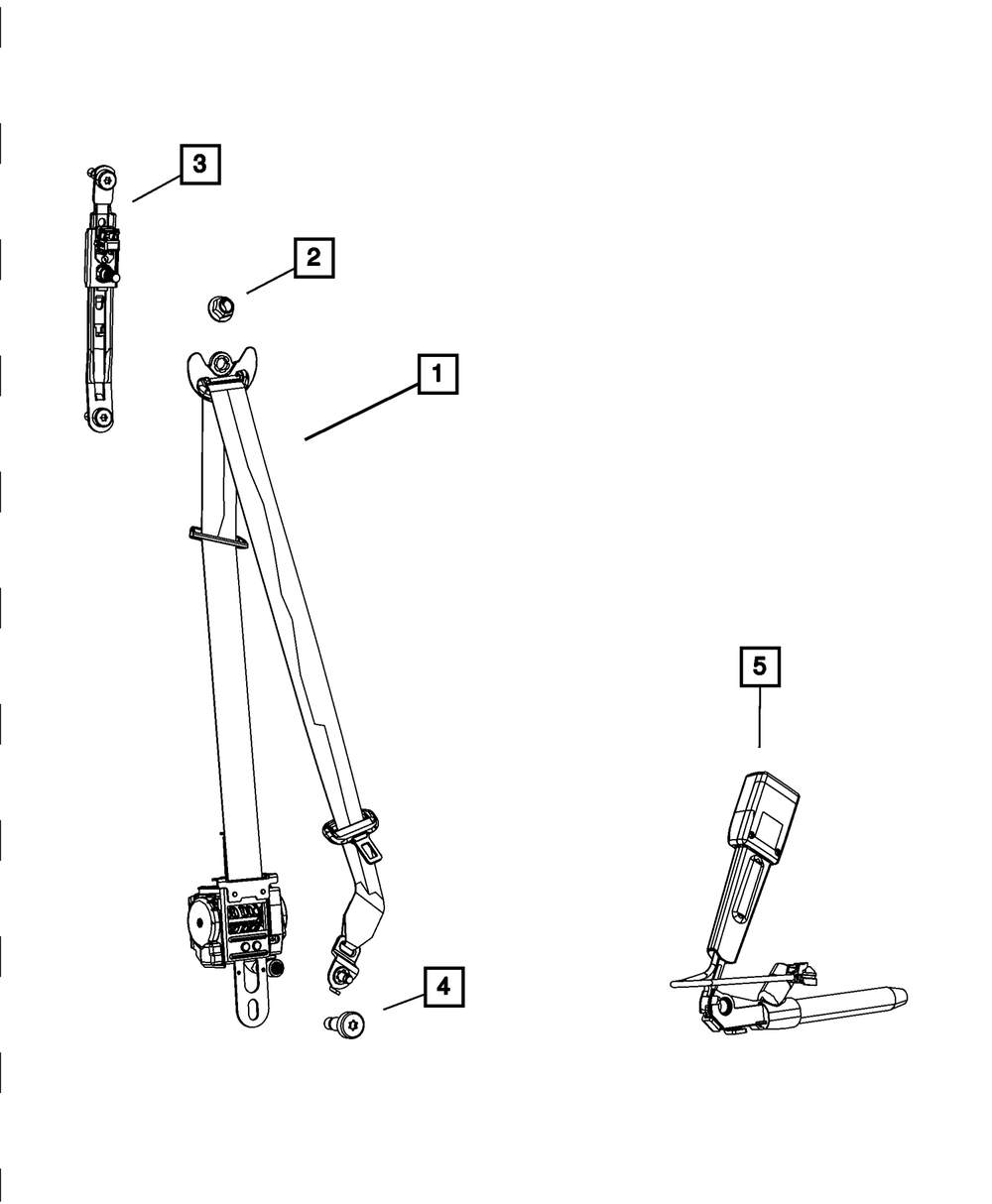 3
2
1
5
4