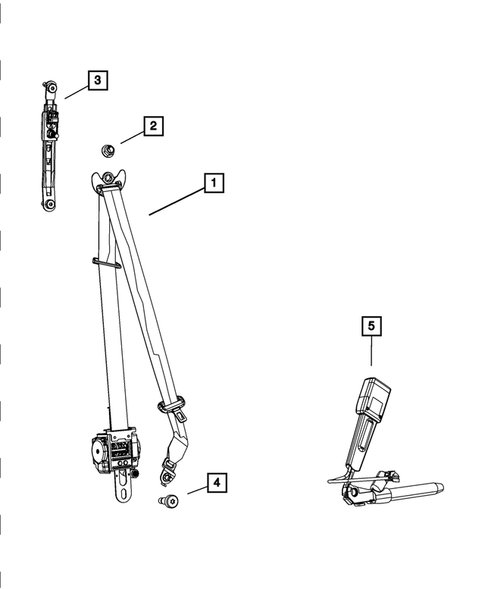 3
2
1
5
4