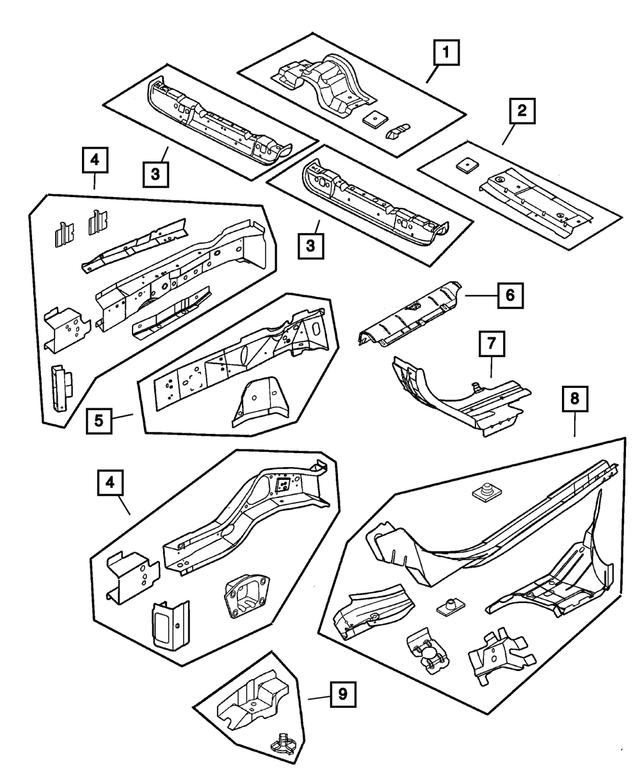 1
2
3
4
3
6
7
5
8
4
9