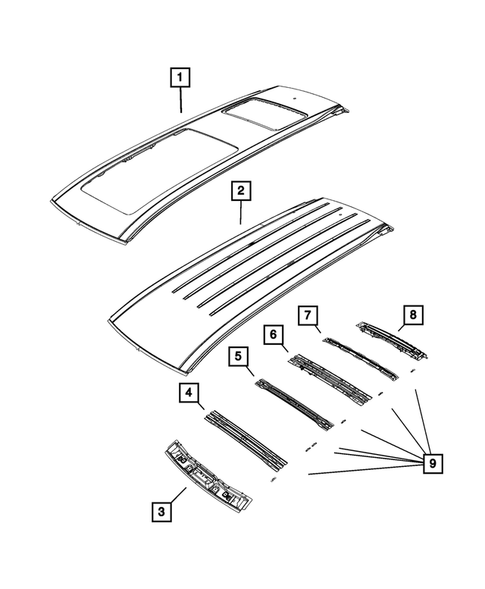 1
2
7
8
6
5
4
9
3