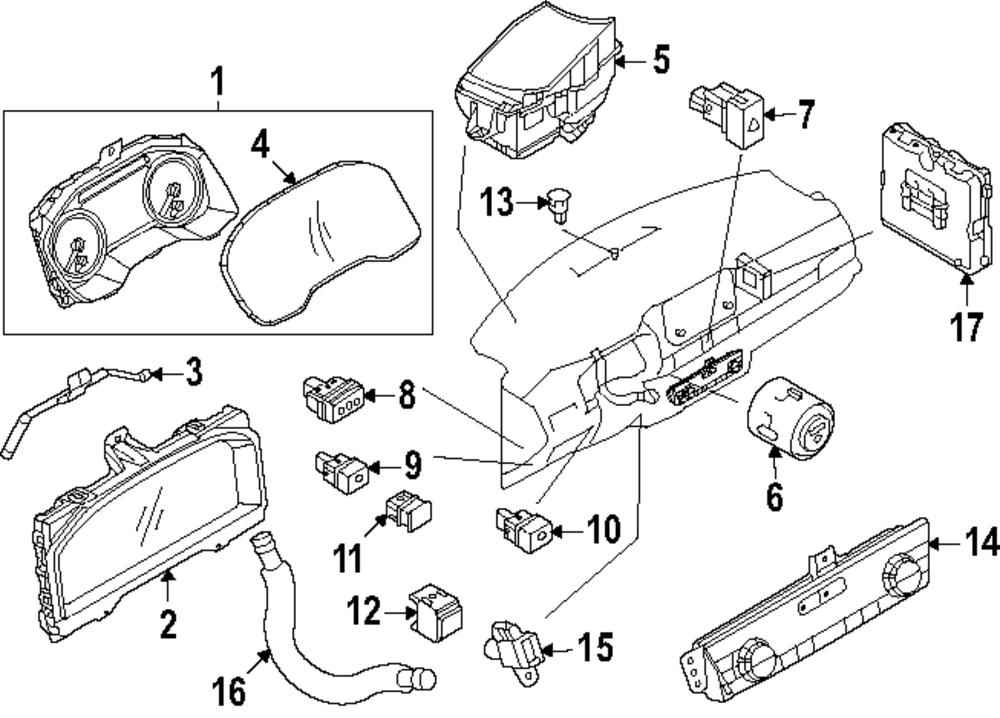 1
4
5
7
13
17
3
8
9
6
11
10
14
2
12
15
16