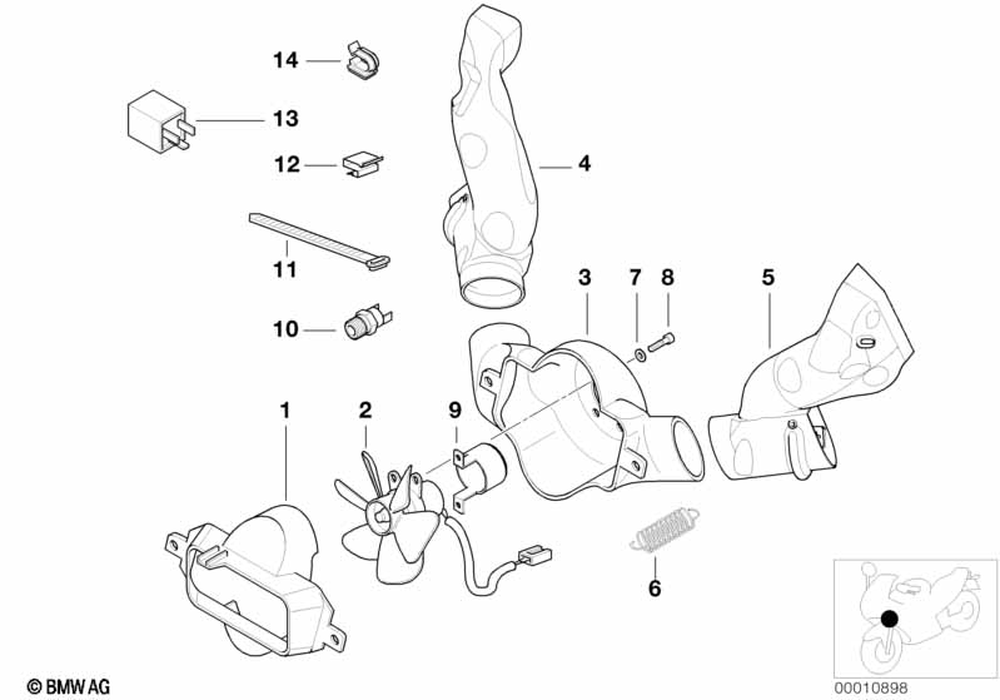 14
13
12
4
11
3
7
8
5
10
1
2
9
6
© BMW AG
00010898