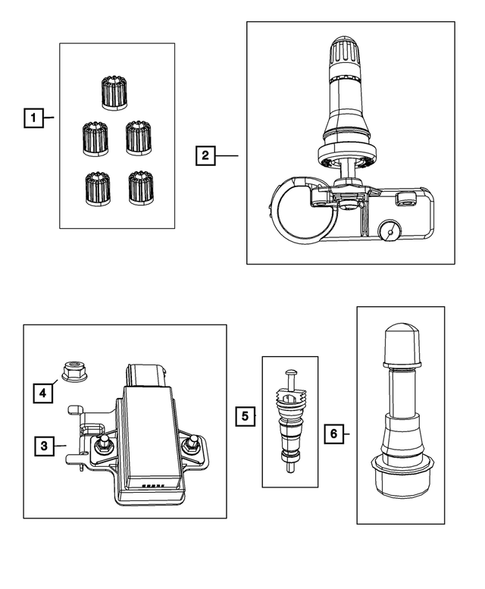 1
2
4
3
5
6