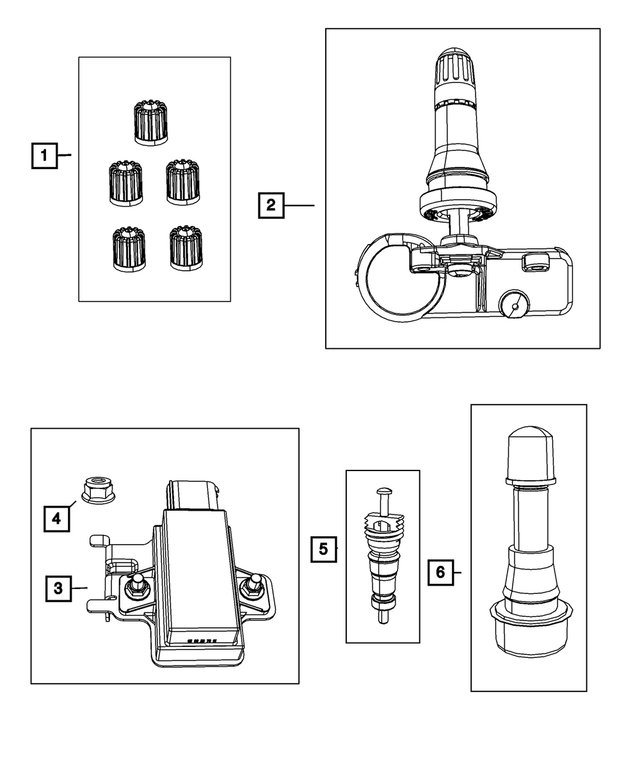 1
2
4
3
5
6