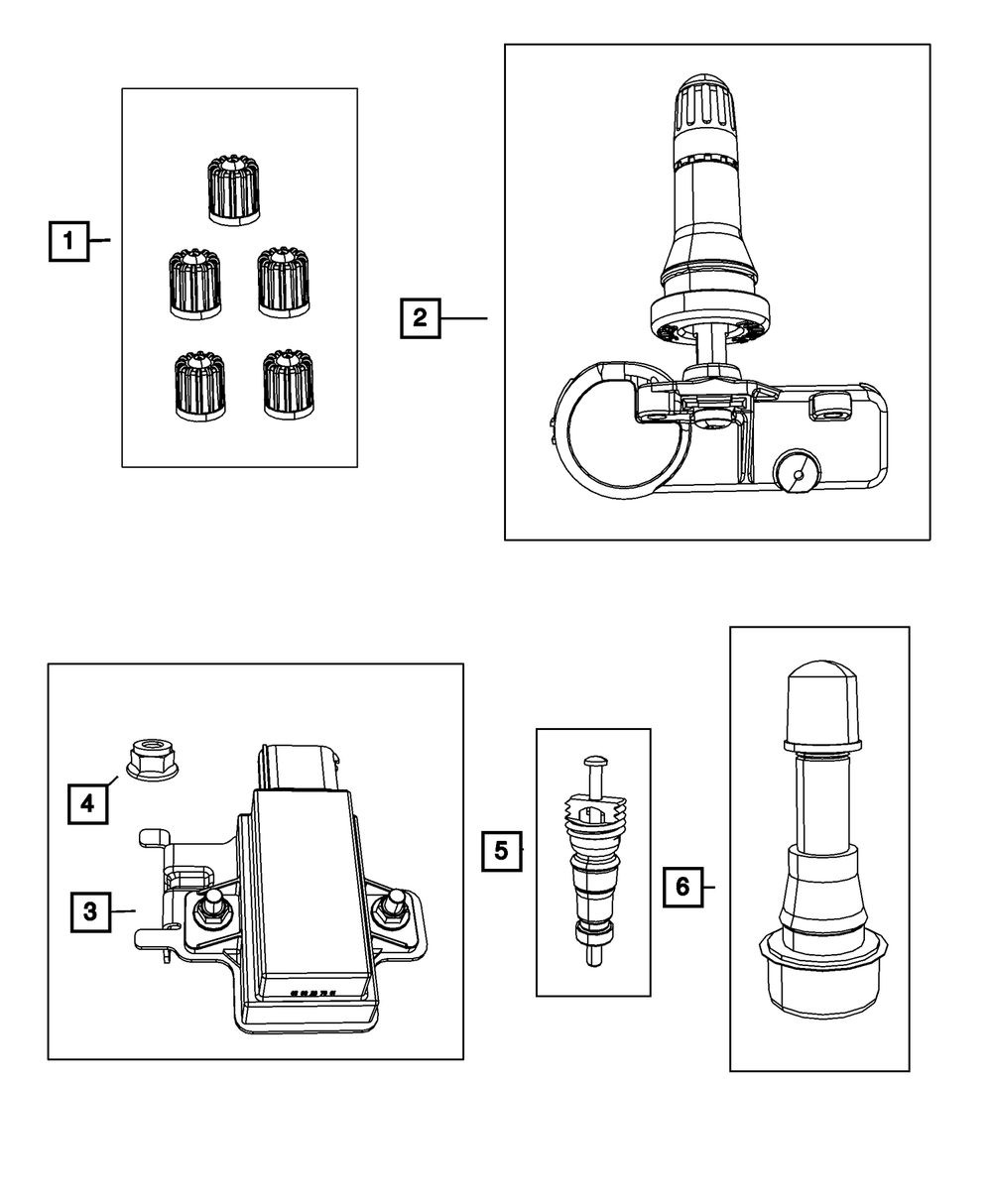 1

2

4

3

5

6