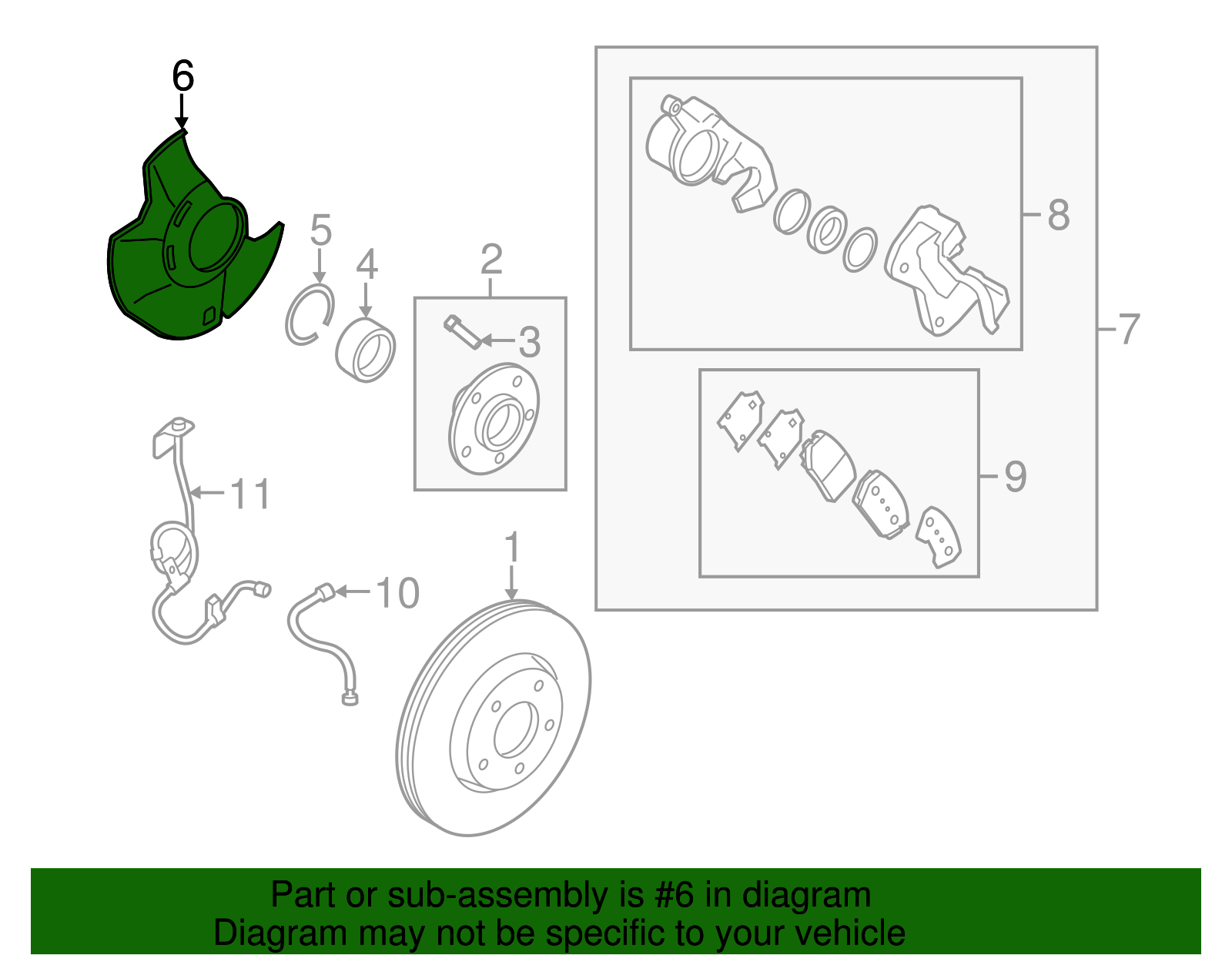 6
5
4
2
3
8
7
9
11
10
1

Part or sub-assembly is #6 in diagram
Diagram may not be specific to your vehicle