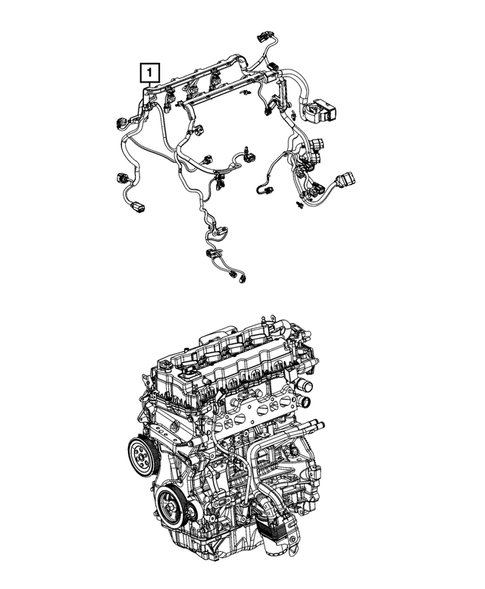 1