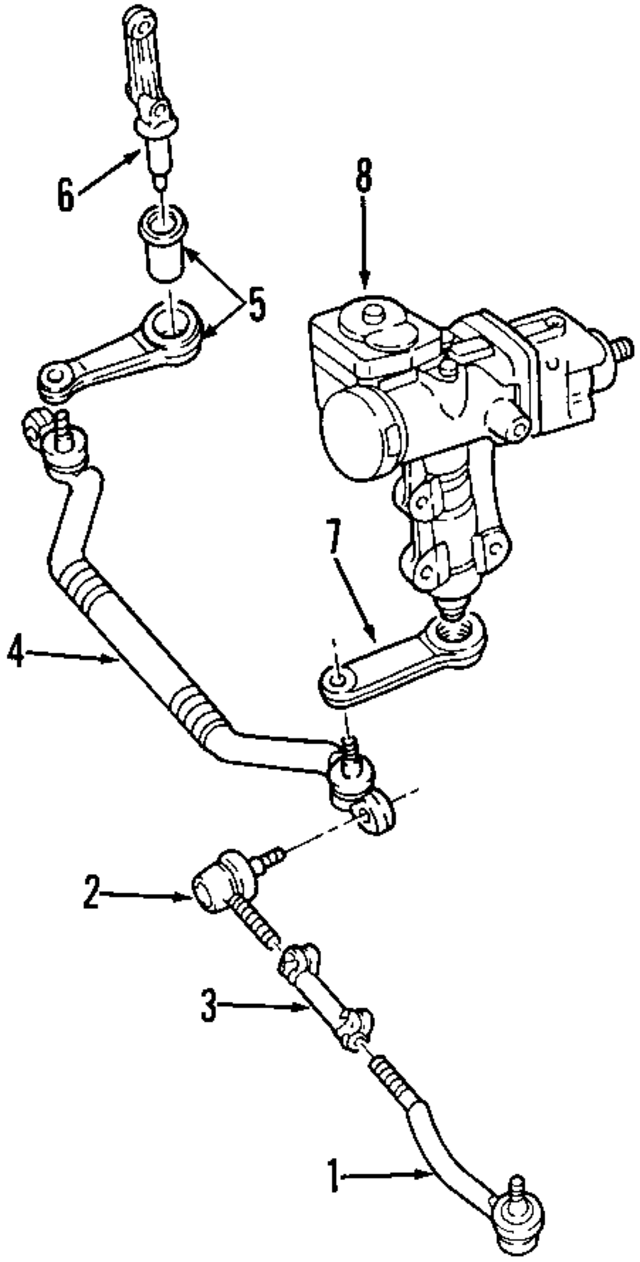 6
8
5
7
4
2
3
1