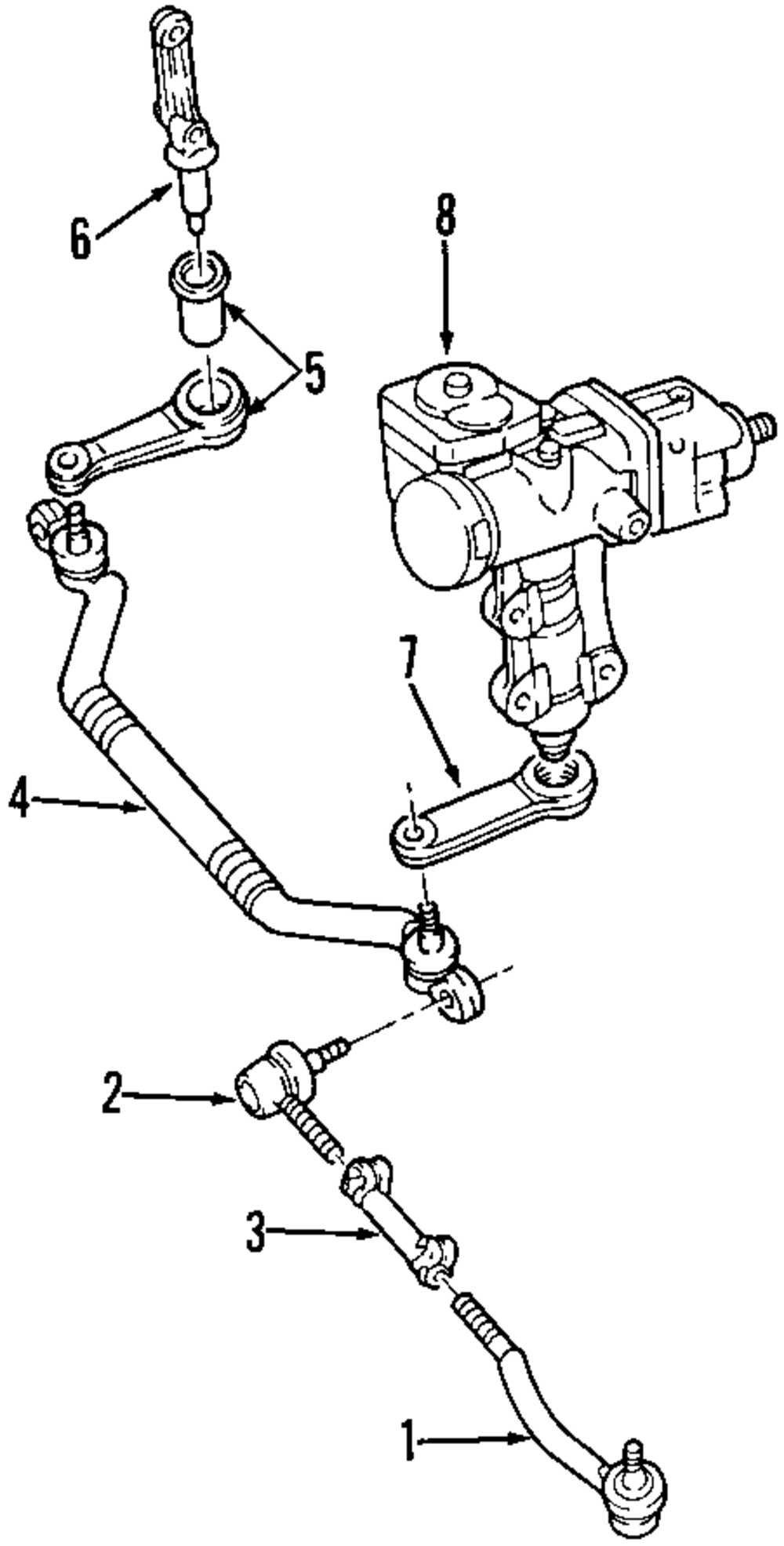 6

8

5

7

4

2

3

1